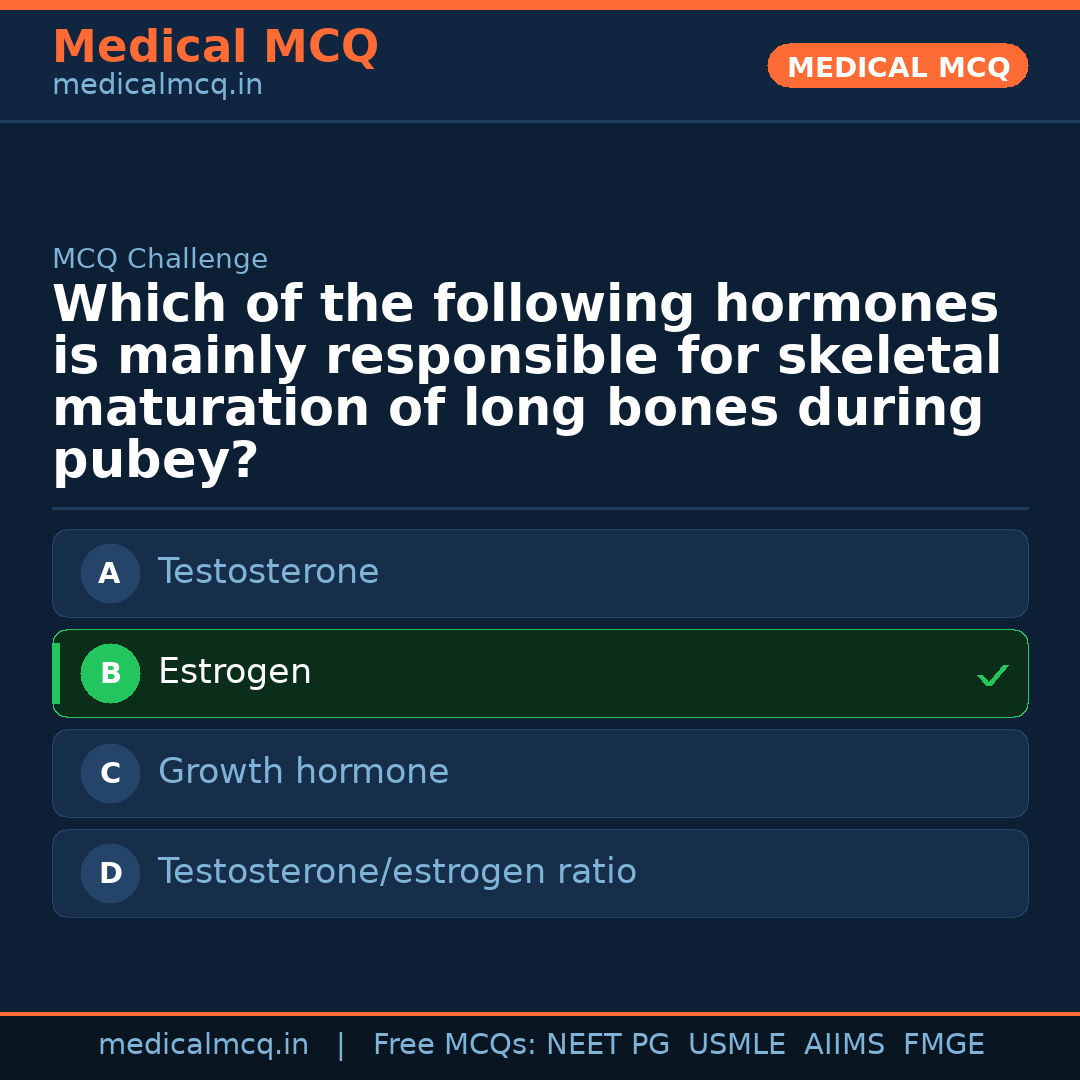 Medical MCQ
medicalmcq.in

MEDICAL MCQ

MCQ Challenge

Which of the following hormones is mainly responsible for skeletal maturation of long bones during pubey?

A Testosterone

B Estrogen ✓

C Growth hormone

D Testosterone/estrogen ratio

medicalmcq.in | Free MCQs: NEET PG USMLE AIIMS FMGE