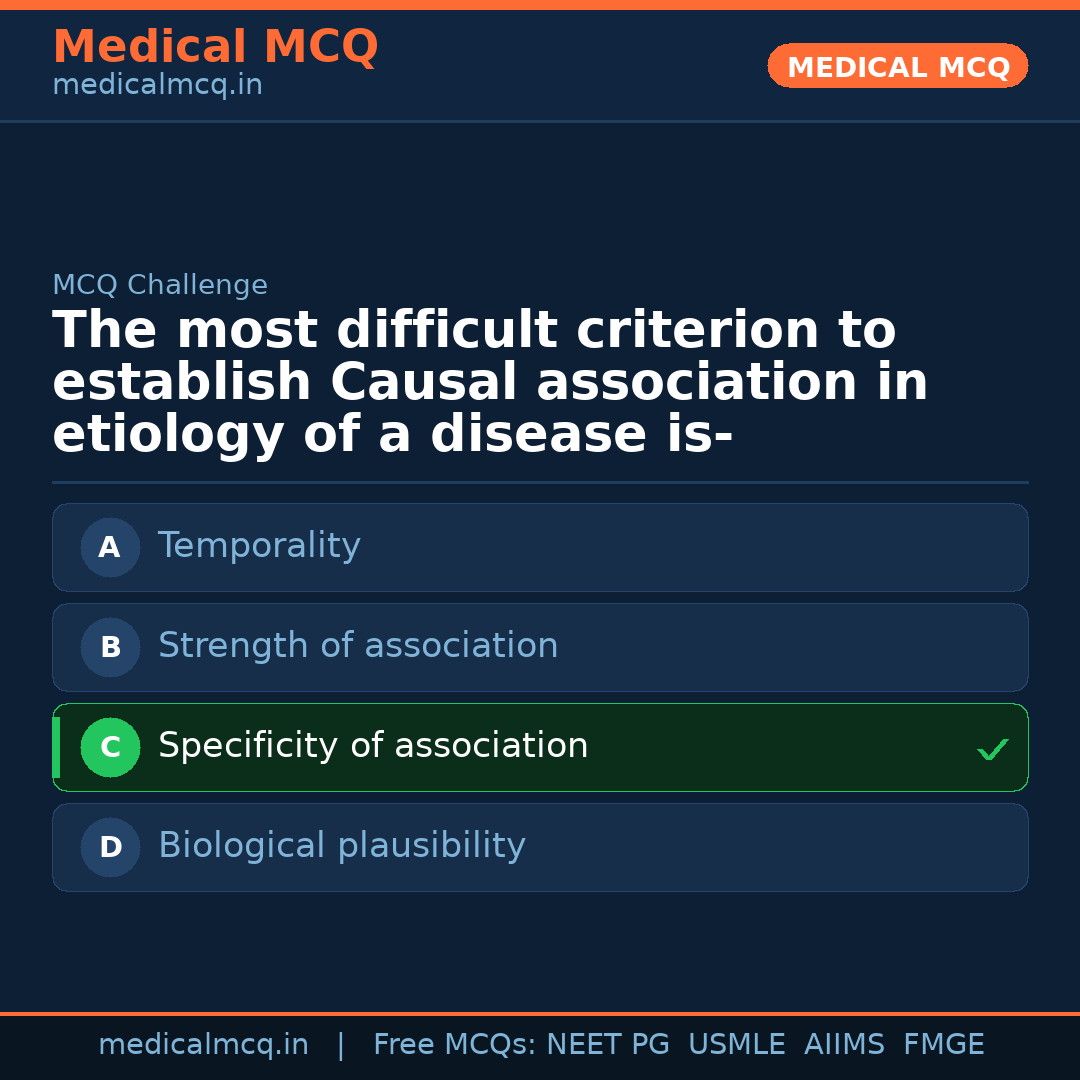 Medical MCQ
medicalmcq.in

MEDICAL MCQ

MCQ Challenge

The most difficult criterion to establish Causal association in etiology of a disease is-

A Temporality

B Strength of association

C Specificity of association ✓

D Biological plausibility

medicalmcq.in | Free MCQs: NEET PG USMLE AIIMS FMGE