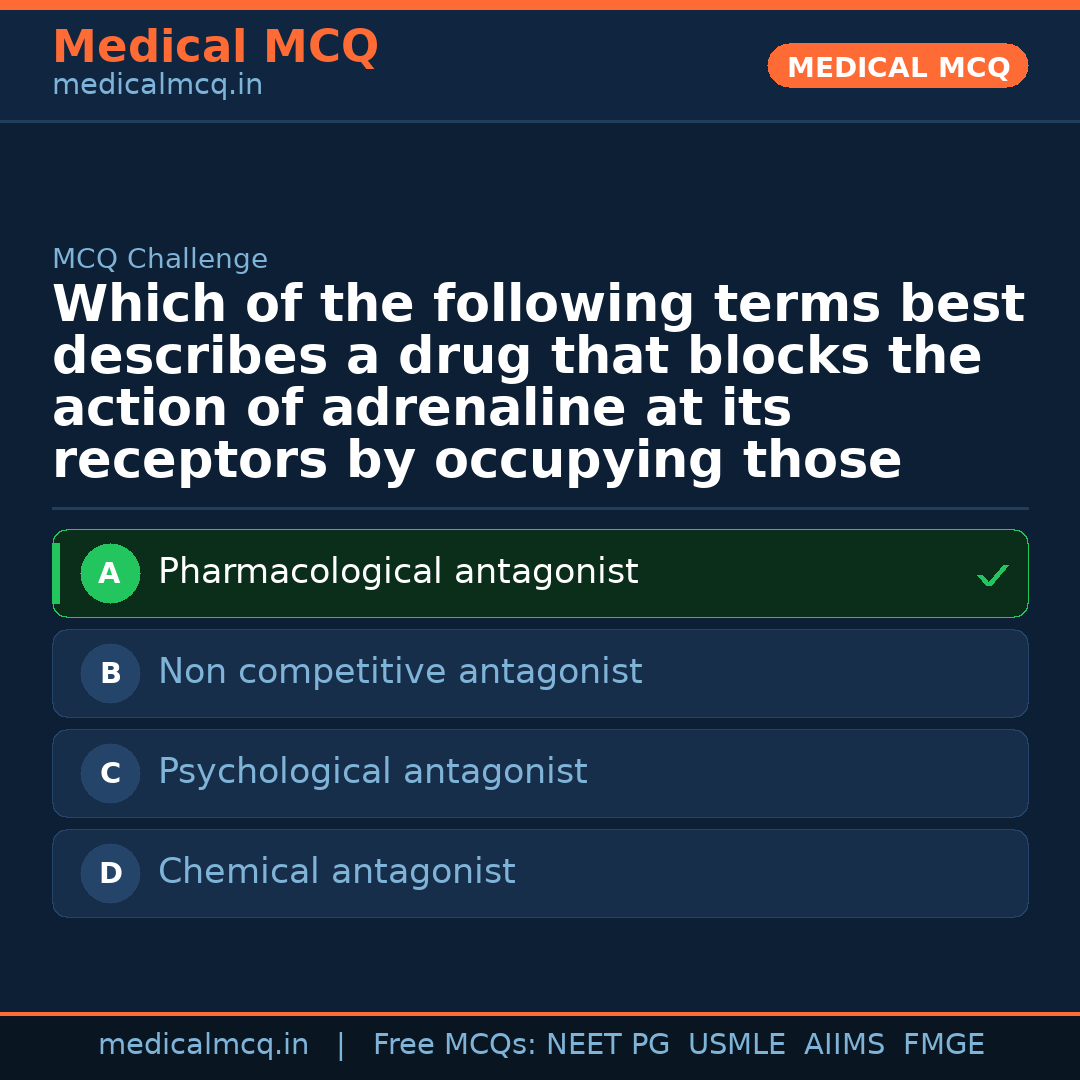 Medical MCQ
medicalmcq.in

MEDICAL MCQ

MCQ Challenge

Which of the following terms best describes a drug that blocks the action of adrenaline at its receptors by occupying those

A Pharmacological antagonist ✓

B Non competitive antagonist

C Psychological antagonist

D Chemical antagonist

medicalmcq.in | Free MCQs: NEET PG USMLE AIIMS FMGE