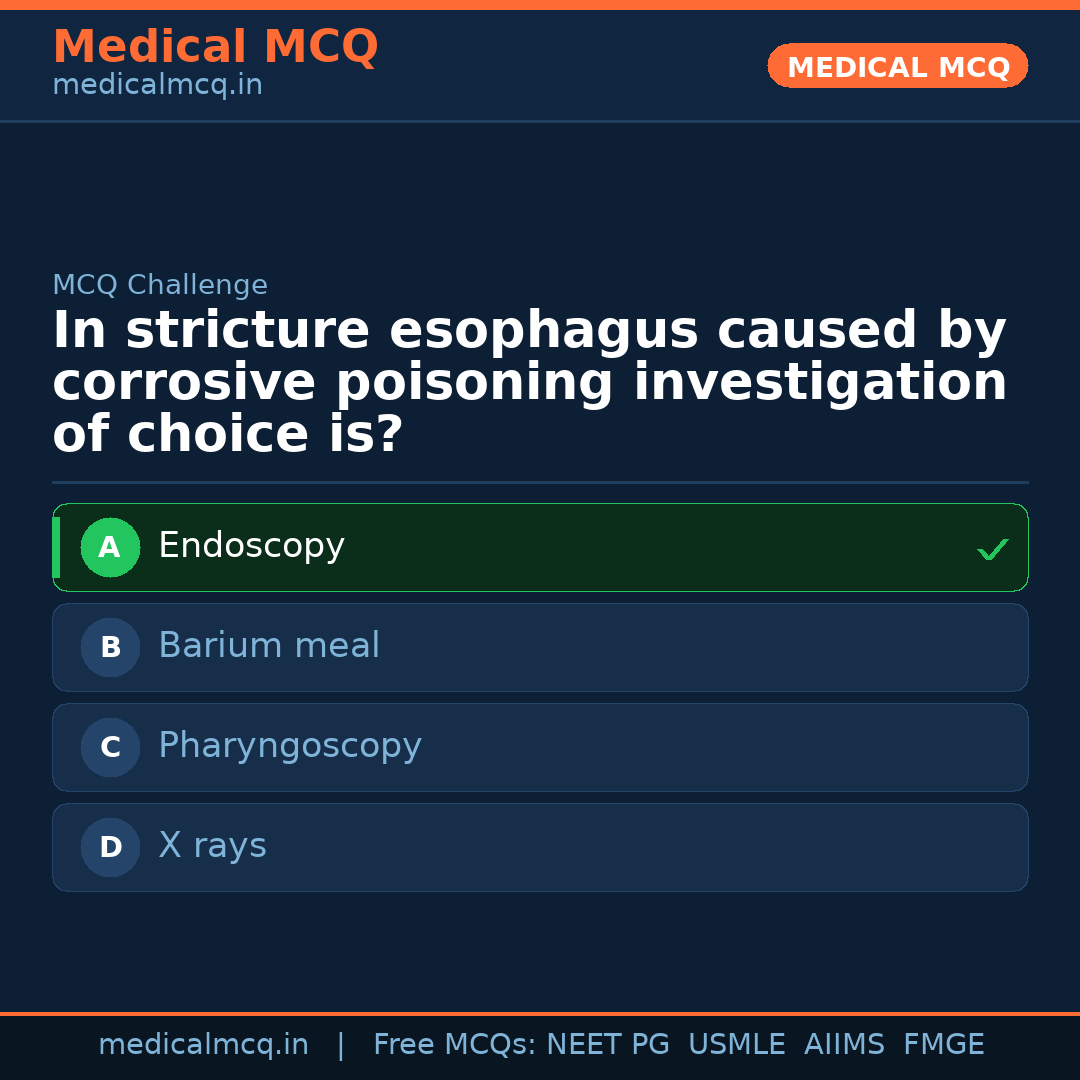 Medical MCQ
medicalmcq.in

MEDICAL MCQ

MCQ Challenge

In stricture esophagus caused by corrosive poisoning investigation of choice is?

A Endoscopy ✓

B Barium meal

C Pharyngoscopy

D X rays

medicalmcq.in | Free MCQs: NEET PG USMLE AIIMS FMGE