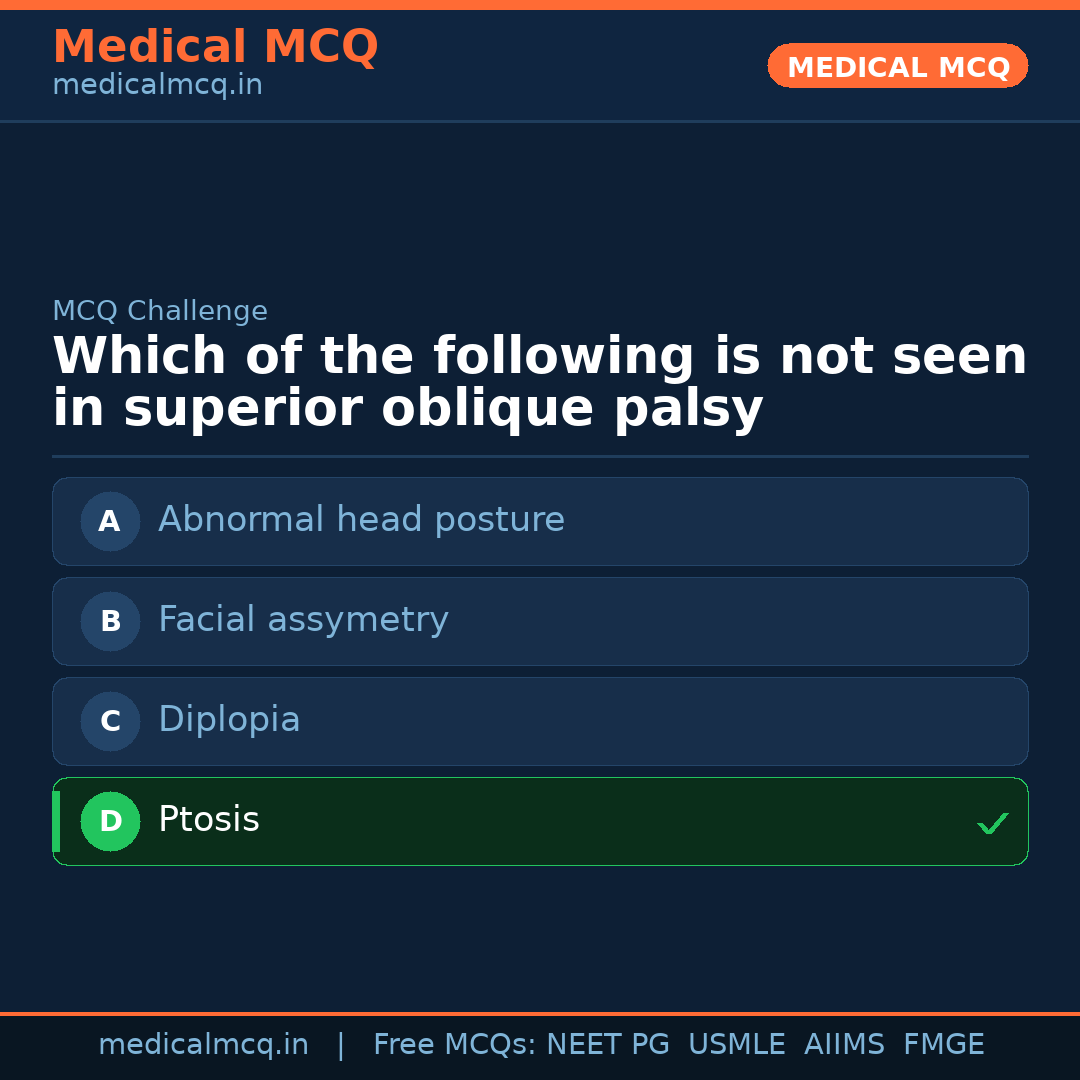 Medical MCQ
medicalmcq.in

MEDICAL MCQ

MCQ Challenge

Which of the following is not seen in superior oblique palsy

A Abnormal head posture

B Facial assymetry

C Diplopia

D Ptosis ✓

medicalmcq.in | Free MCQs: NEET PG USMLE AIIMS FMGE