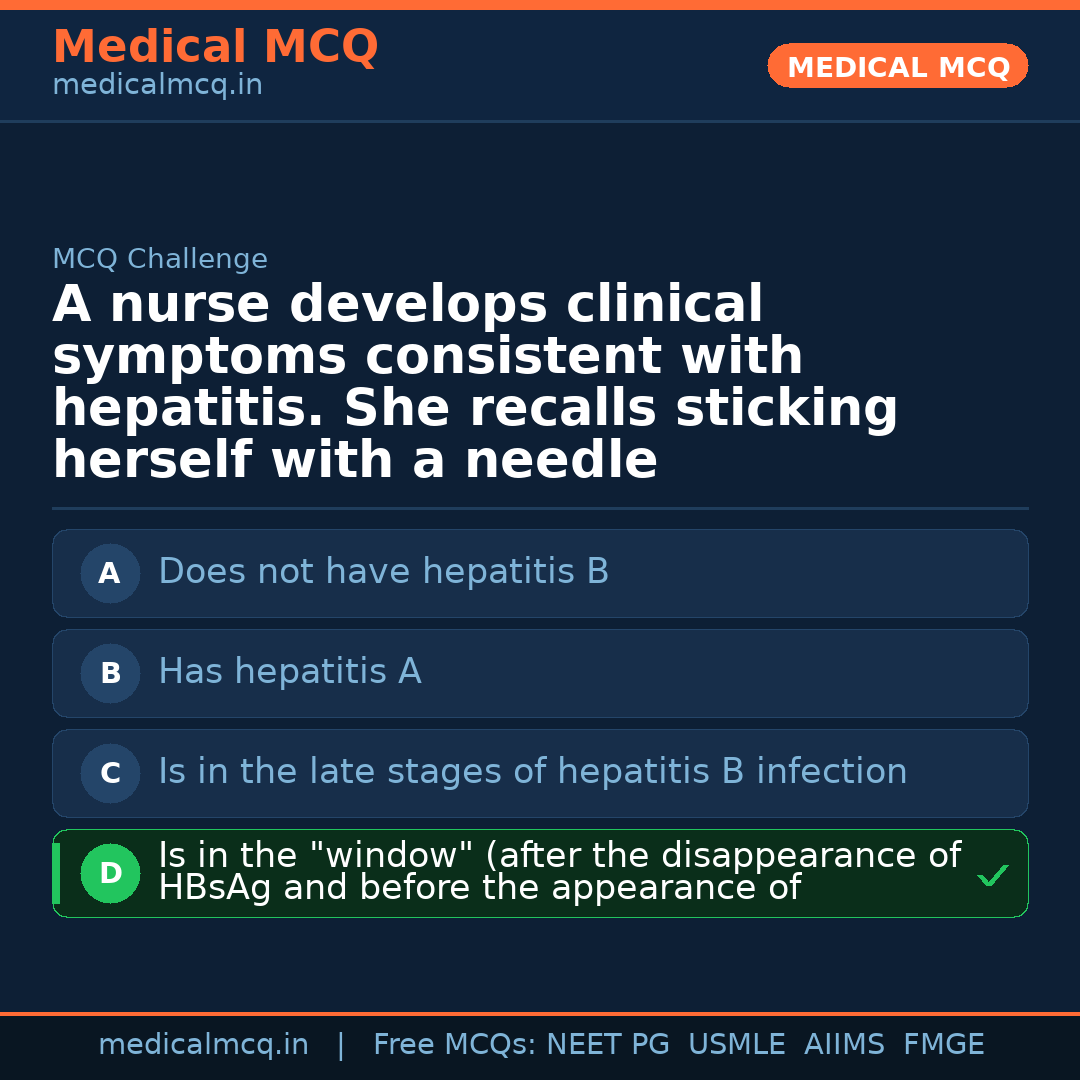 Medical MCQ
medicalmcq.in

MEDICAL MCQ

MCQ Challenge

A nurse develops clinical symptoms consistent with hepatitis. She recalls sticking herself with a needle

A Does not have hepatitis B

B Has hepatitis A

C Is in the late stages of hepatitis B infection

D Is in the "window" (after the disappearance of HBsAg and before the appearance of ✓

medicalmcq.in | Free MCQs: NEET PG USMLE AIIMS FMGE