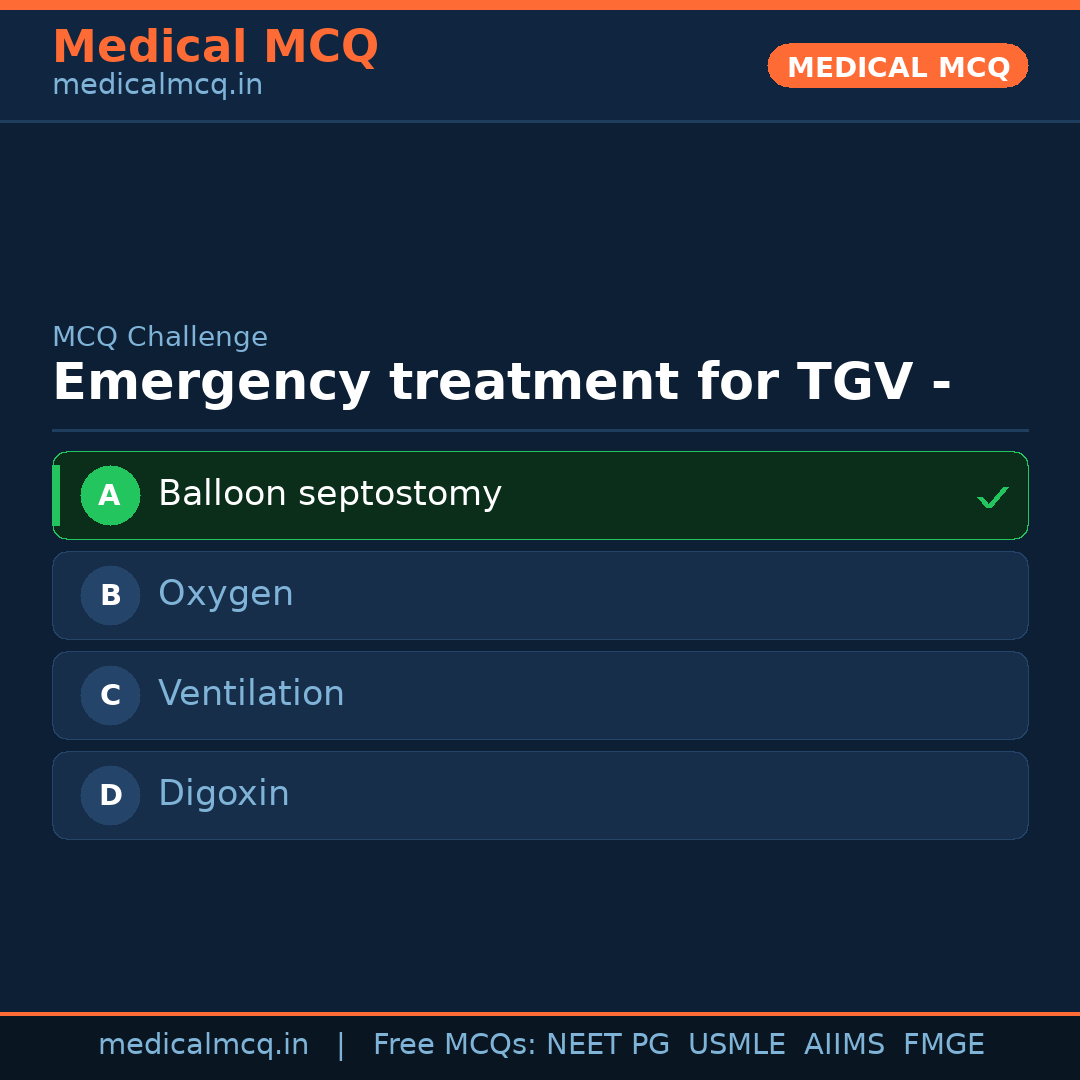 Medical MCQ
medicalmcq.in

MEDICAL MCQ

MCQ Challenge

Emergency treatment for TGV -

A Balloon septostomy ✓

B Oxygen

C Ventilation

D Digoxin

medicalmcq.in | Free MCQs: NEET PG USMLE AIIMS FMGE