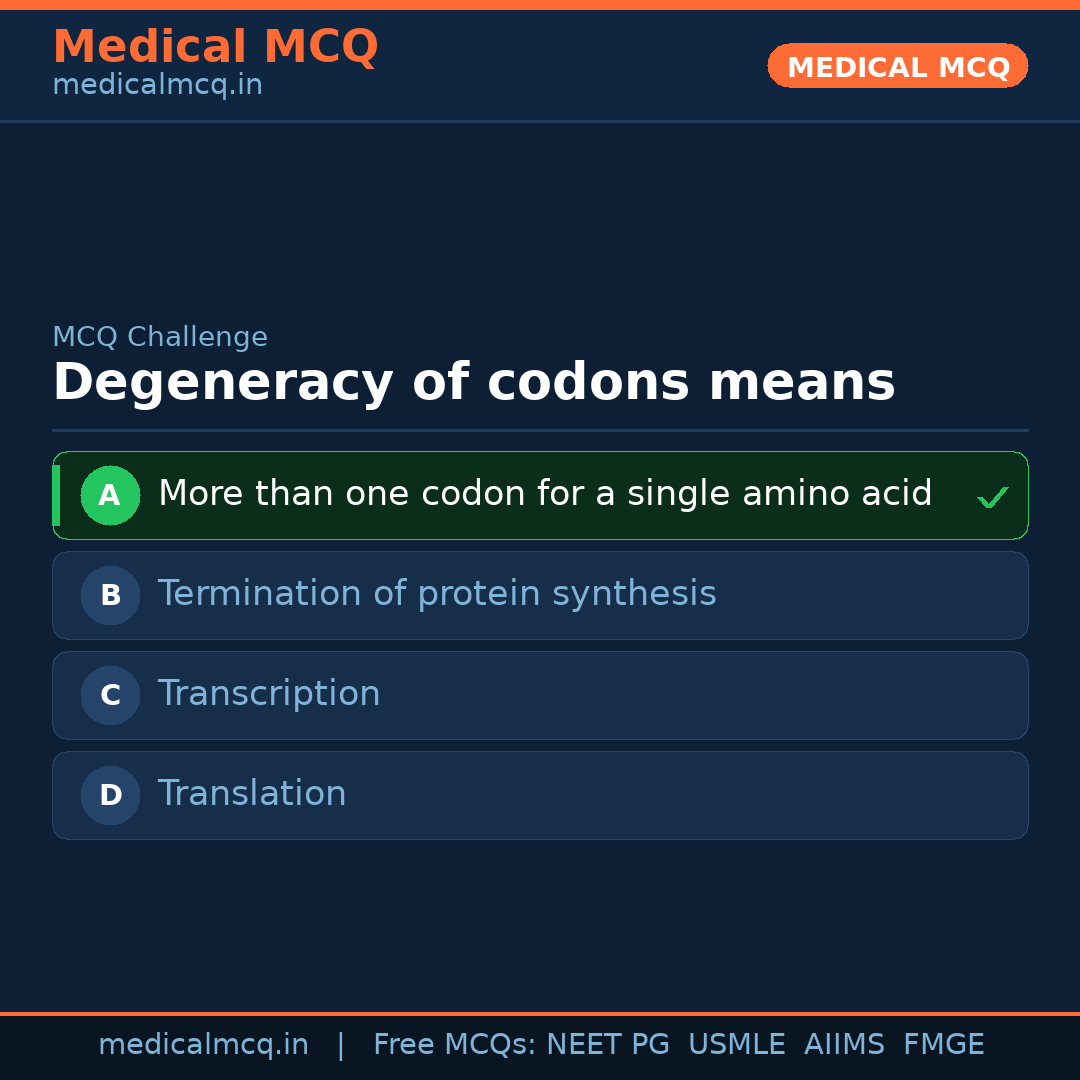 Medical MCQ
medicalmcq.in

MEDICAL MCQ

MCQ Challenge

Degeneracy of codons means

A More than one codon for a single amino acid ✓

B Termination of protein synthesis

C Transcription

D Translation

medicalmcq.in | Free MCQs: NEET PG USMLE AIIMS FMGE