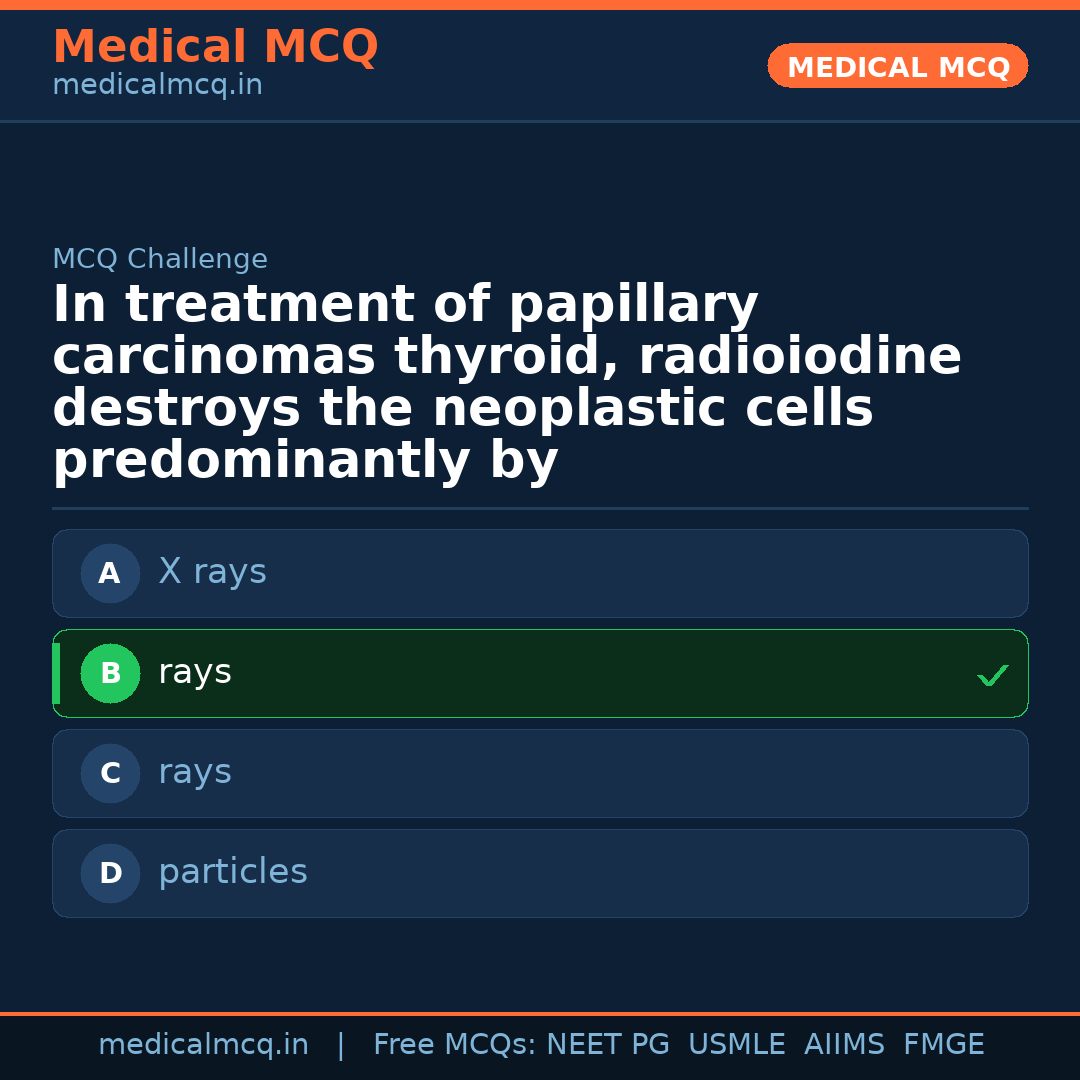 Medical MCQ
medicalmcq.in

MEDICAL MCQ

MCQ Challenge

In treatment of papillary carcinomas thyroid, radioiodine destroys the neoplastic cells predominantly by

A X rays

B rays ✓

C rays

D particles

medicalmcq.in | Free MCQs: NEET PG USMLE AIIMS FMGE