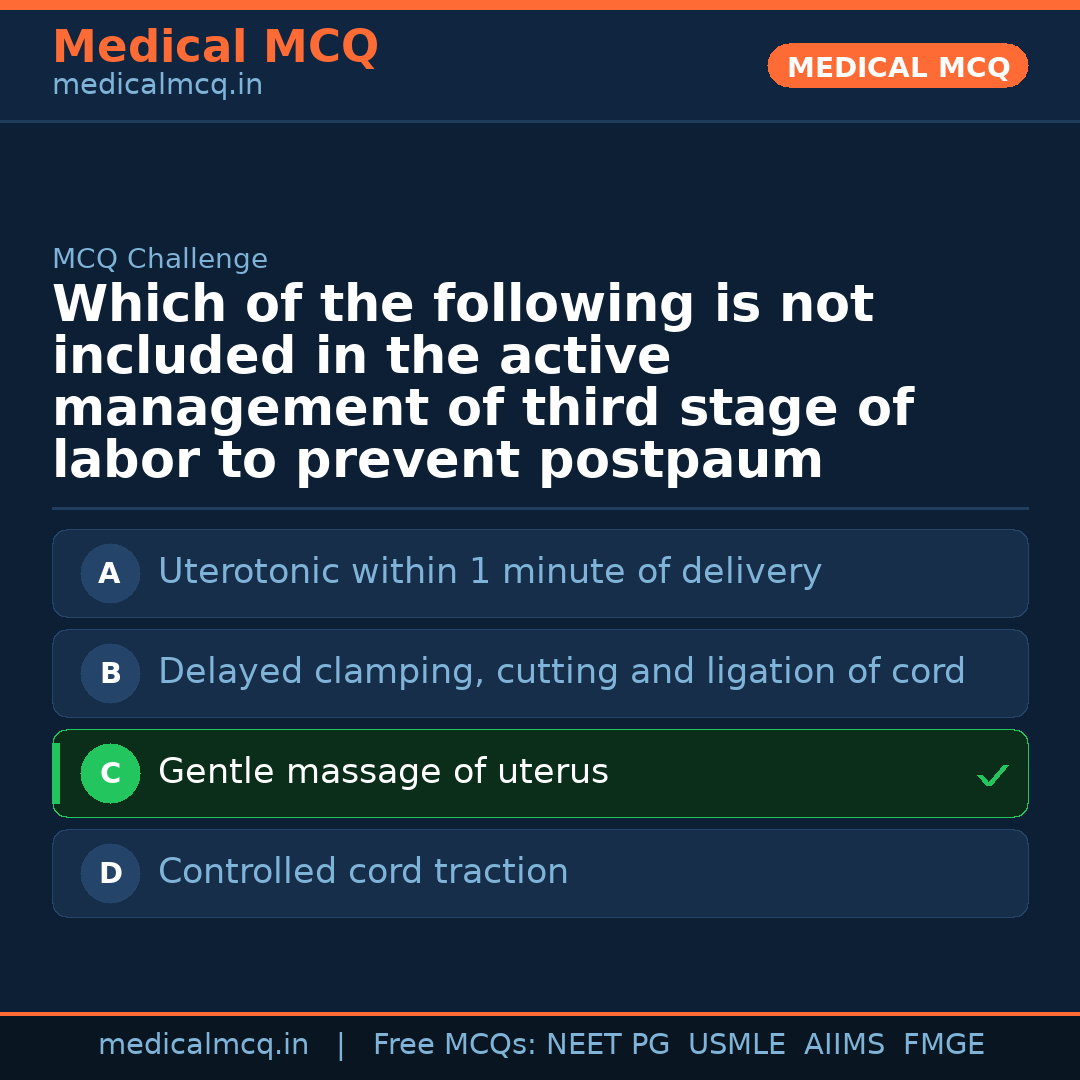 Medical MCQ
medicalmcq.in

MEDICAL MCQ

MCQ Challenge

Which of the following is not included in the active management of third stage of labor to prevent postpaum

A Uterotonic within 1 minute of delivery

B Delayed clamping, cutting and ligation of cord

C Gentle massage of uterus ✓

D Controlled cord traction

medicalmcq.in | Free MCQs: NEET PG USMLE AIIMS FMGE