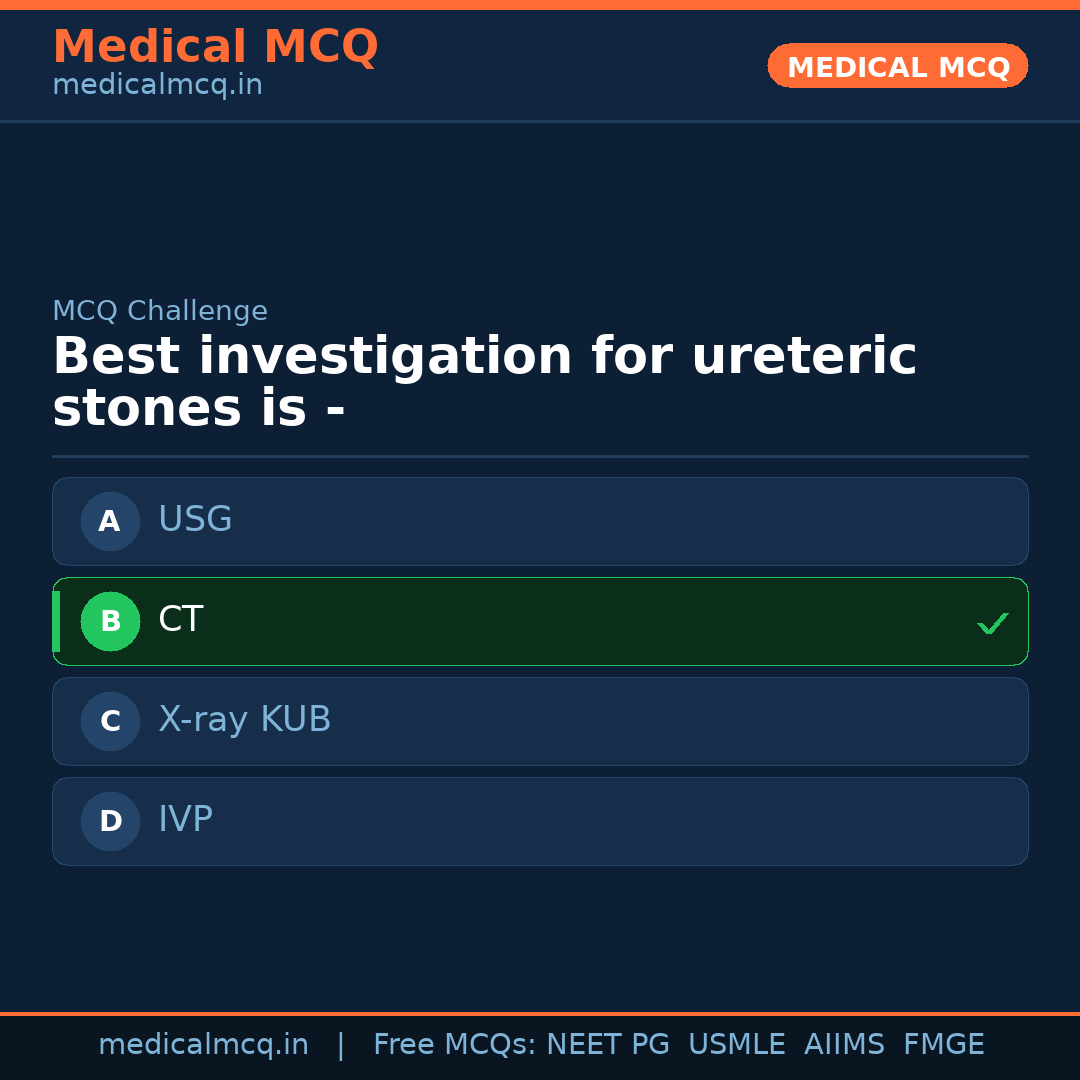 Medical MCQ
medicalmcq.in

MEDICAL MCQ

MCQ Challenge
Best investigation for ureteric stones is -

A USG
B CT ✓
C X-ray KUB
D IVP

medicalmcq.in | Free MCQs: NEET PG USMLE AIIMS FMGE