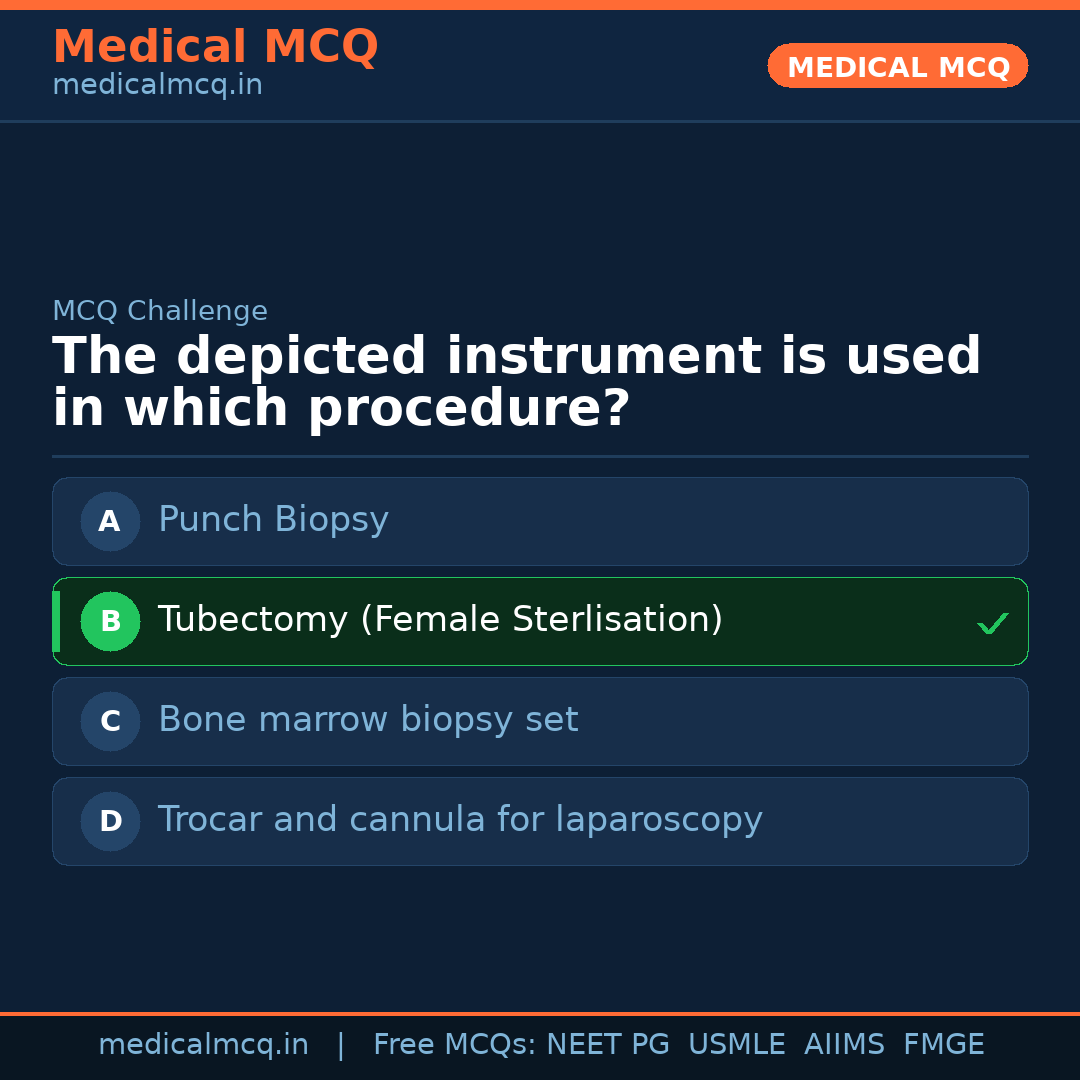 Medical MCQ
medicalmcq.in

MEDICAL MCQ

MCQ Challenge

The depicted instrument is used in which procedure?

A Punch Biopsy

B Tubectomy (Female Sterlisation) ✓

C Bone marrow biopsy set

D Trocar and cannula for laparoscopy

medicalmcq.in | Free MCQs: NEET PG USMLE AIIMS FMGE