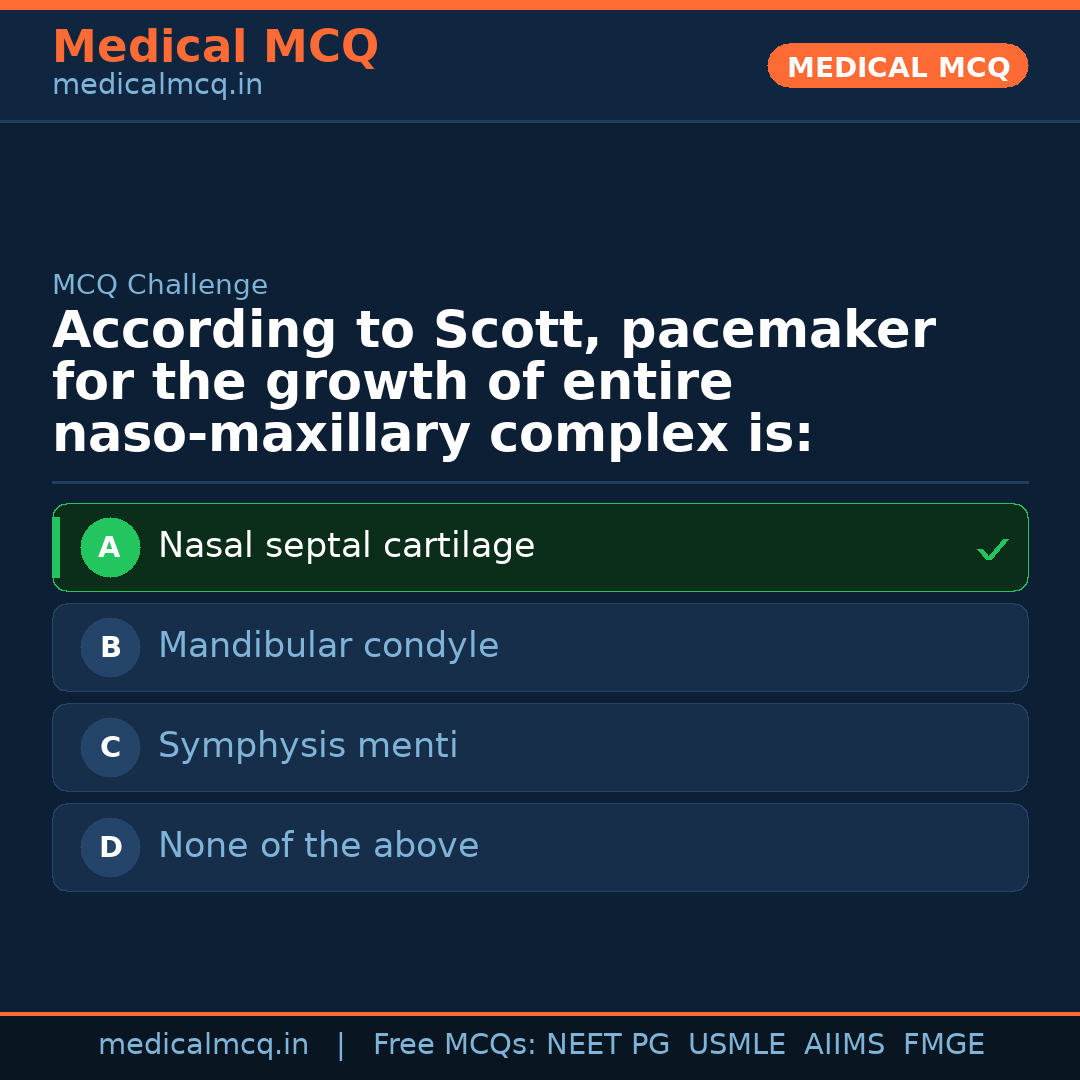 Medical MCQ
medicalmcq.in

MEDICAL MCQ

MCQ Challenge

According to Scott, pacemaker for the growth of entire naso-maxillary complex is:

A Nasal septal cartilage ✓

B Mandibular condyle

C Symphysis menti

D None of the above

medicalmcq.in | Free MCQs: NEET PG USMLE AIIMS FMGE