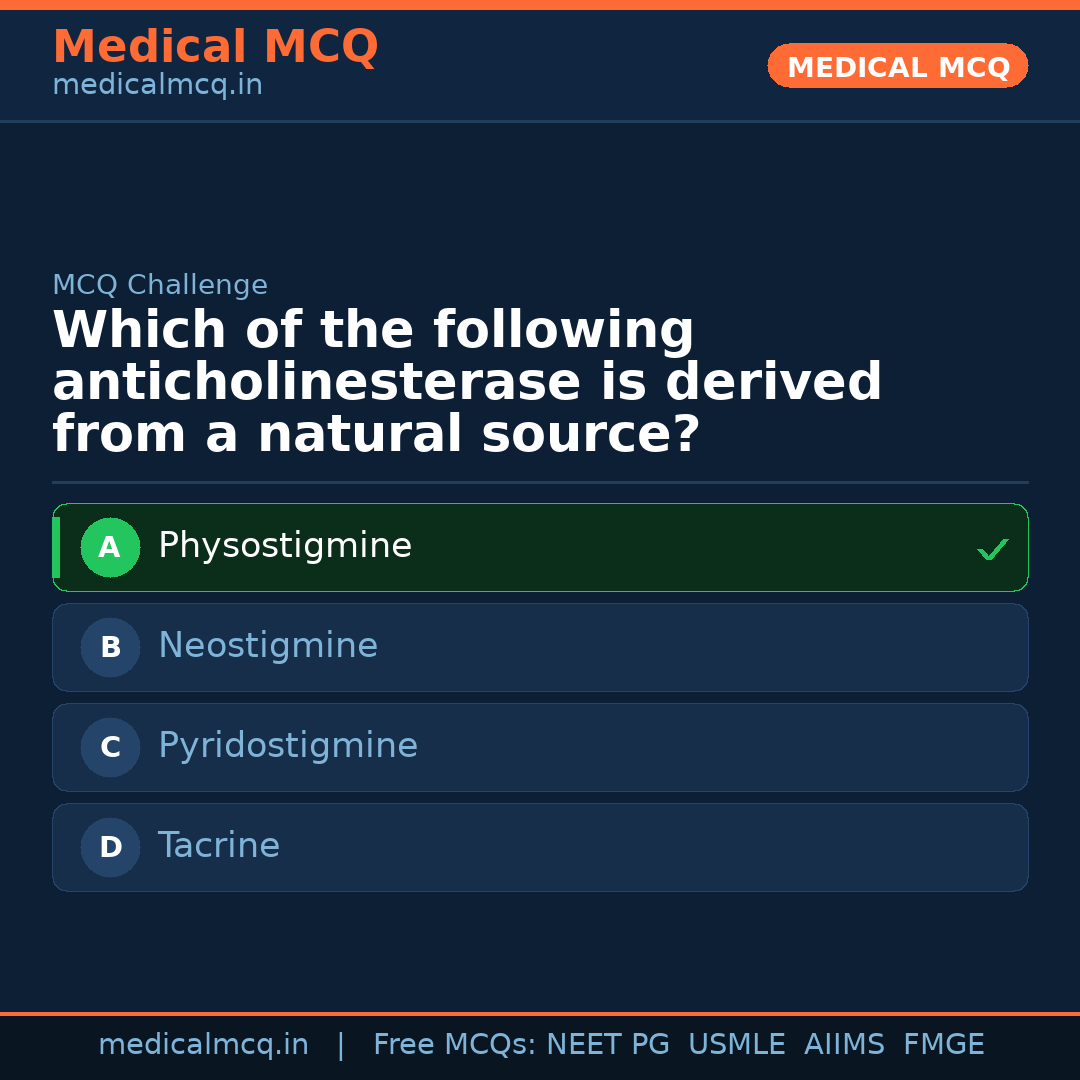 Medical MCQ
medicalmcq.in

MEDICAL MCQ

MCQ Challenge

Which of the following anticholinesterase is derived from a natural source?

A Physostigmine ✓

B Neostigmine

C Pyridostigmine

D Tacrine

medicalmcq.in | Free MCQs: NEET PG USMLE AIIMS FMGE