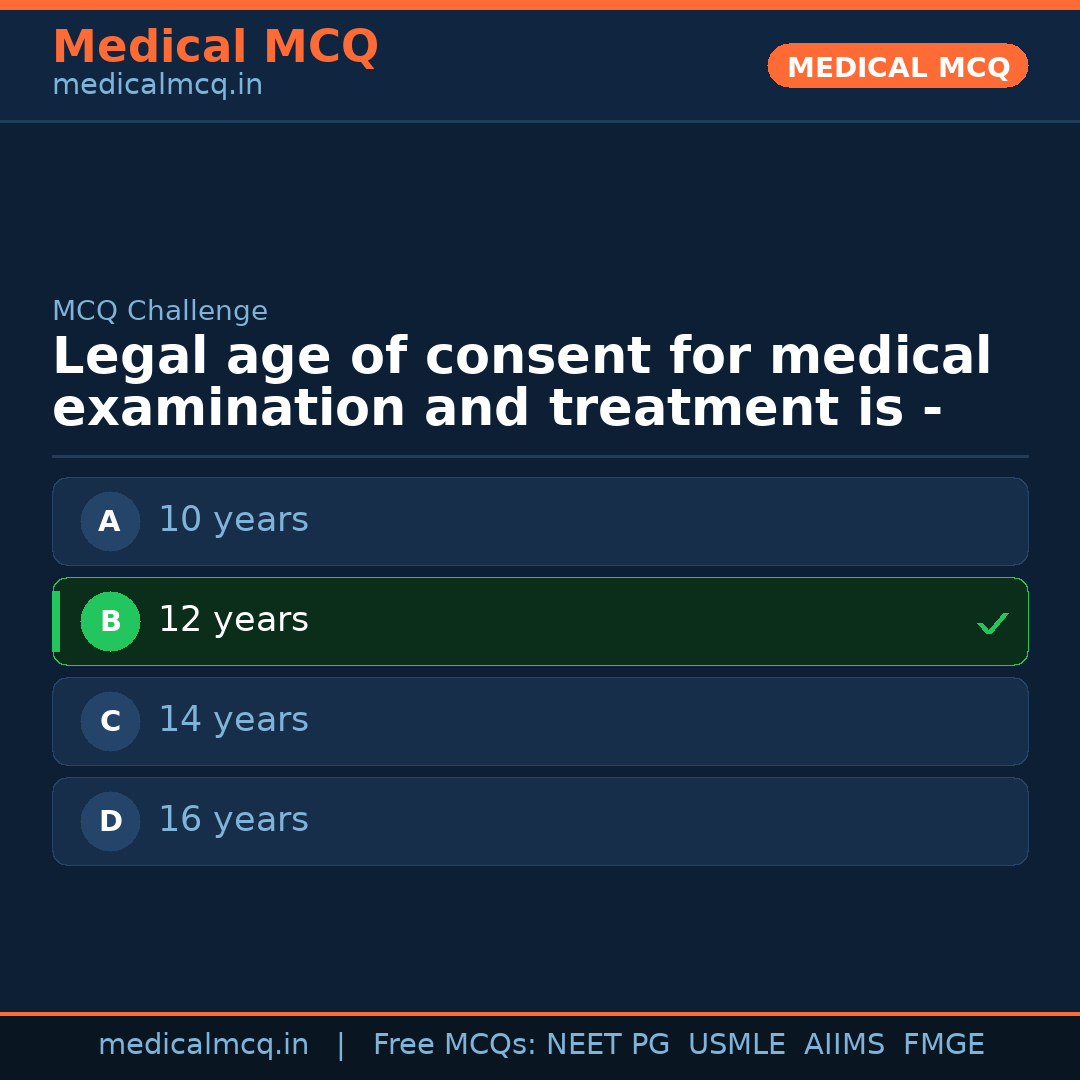 Medical MCQ
medicalmcq.in

MEDICAL MCQ

MCQ Challenge

Legal age of consent for medical examination and treatment is -

A 10 years

B 12 years ✓

C 14 years

D 16 years

medicalmcq.in | Free MCQs: NEET PG USMLE AIIMS FMGE