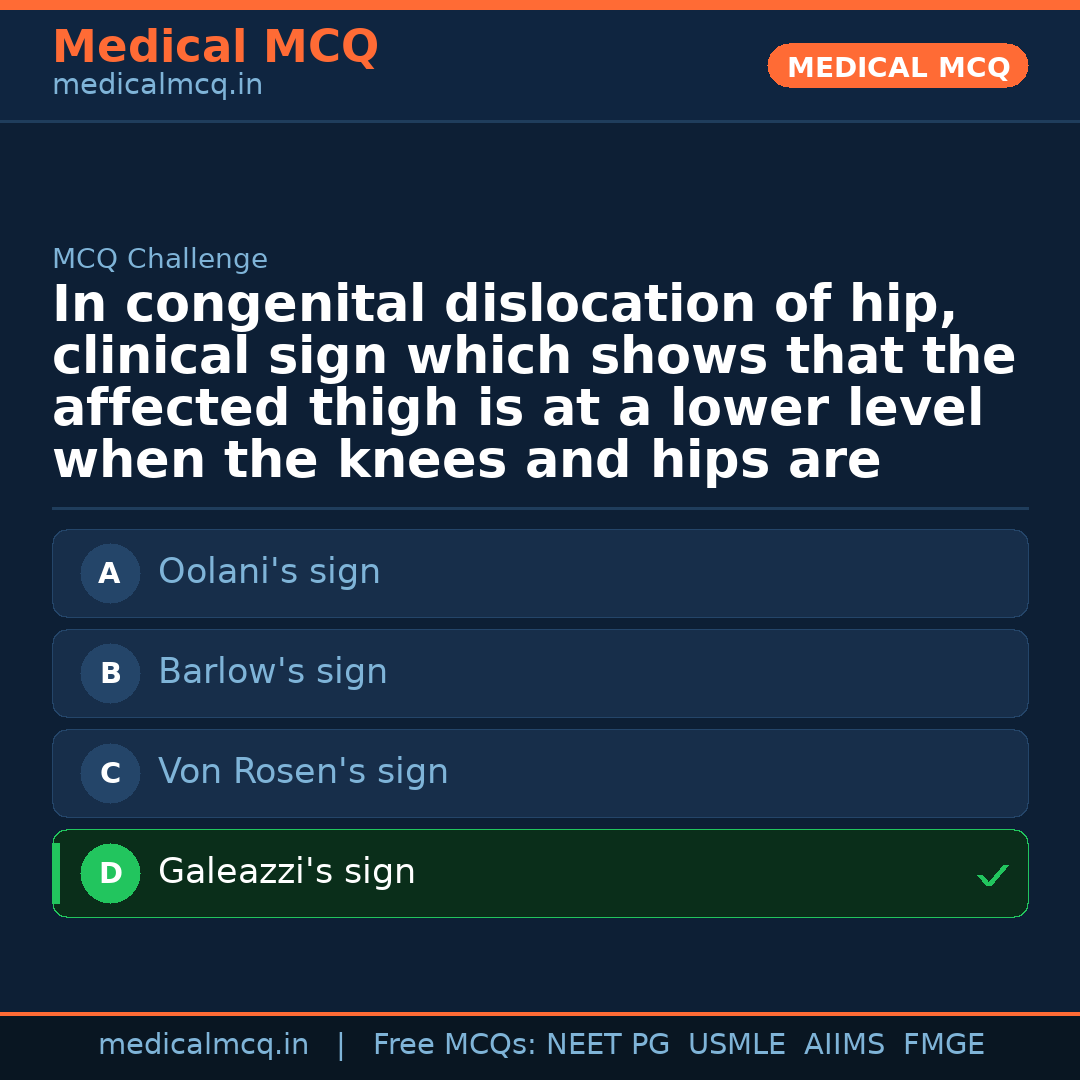 Medical MCQ
medicalmcq.in

MEDICAL MCQ

MCQ Challenge

In congenital dislocation of hip, clinical sign which shows that the affected thigh is at a lower level when the knees and hips are

A Oolani's sign

B Barlow's sign

C Von Rosen's sign

D Galeazzi's sign ✓

medicalmcq.in | Free MCQs: NEET PG USMLE AIIMS FMGE