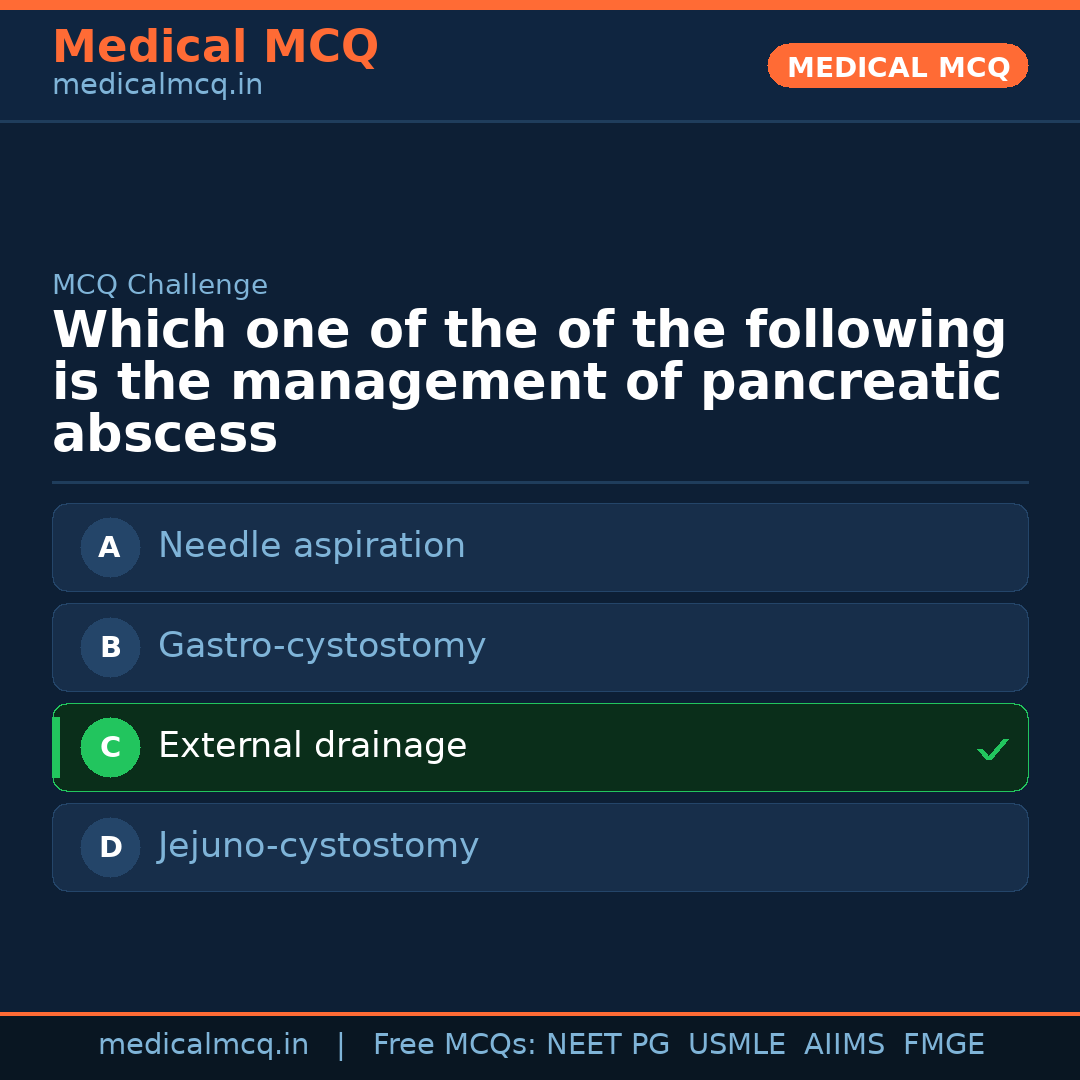 Medical MCQ
medicalmcq.in

MEDICAL MCQ

MCQ Challenge

Which one of the of the following is the management of pancreatic abscess

A Needle aspiration

B Gastro-cystostomy

C External drainage ✓

D Jejuno-cystostomy

medicalmcq.in | Free MCQs: NEET PG USMLE AIIMS FMGE