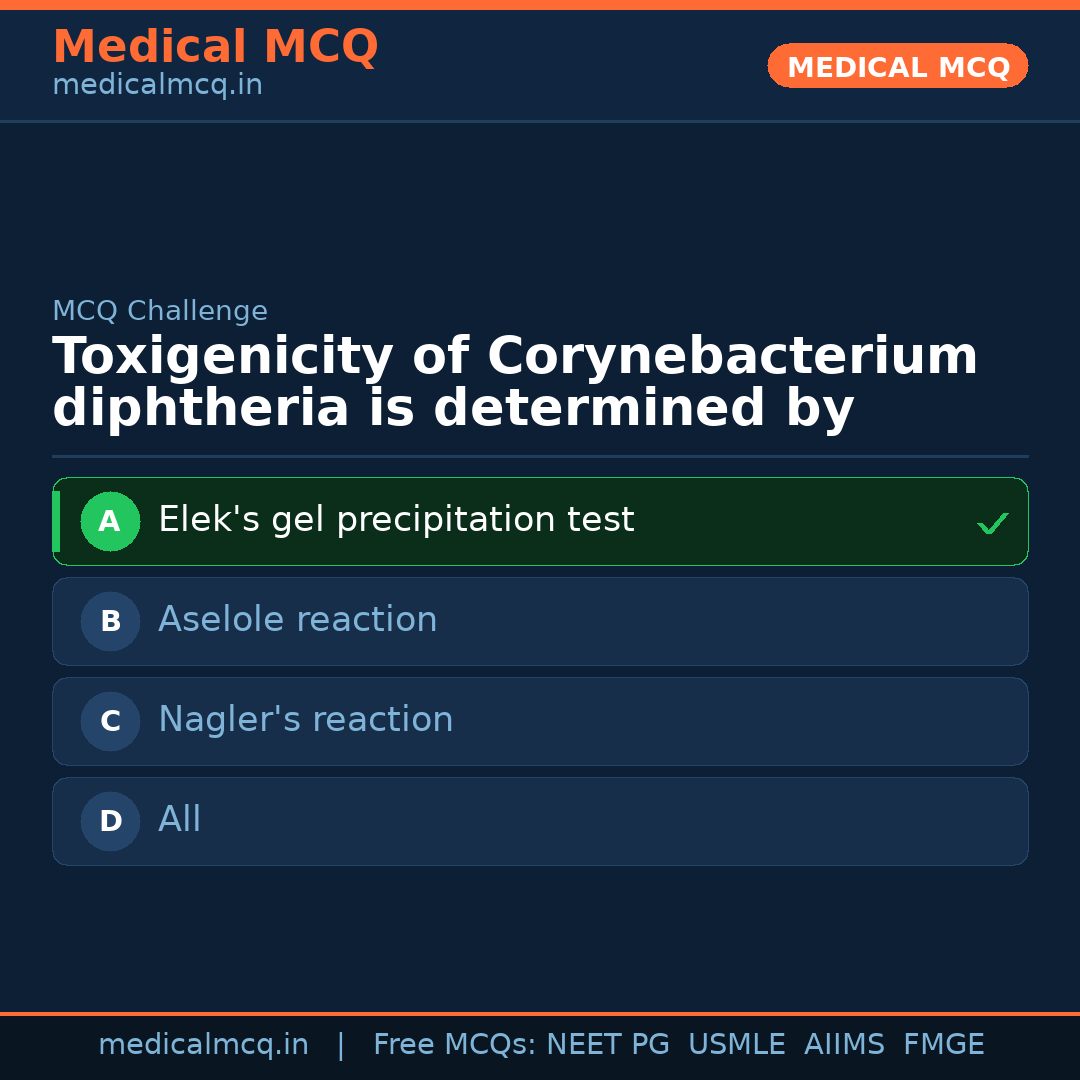 Medical MCQ
medicalmcq.in

MEDICAL MCQ

MCQ Challenge

Toxigenicity of Corynebacterium diphtheria is determined by

A Elek's gel precipitation test ✓

B Aselole reaction

C Nagler's reaction

D All

medicalmcq.in | Free MCQs: NEET PG USMLE AIIMS FMGE