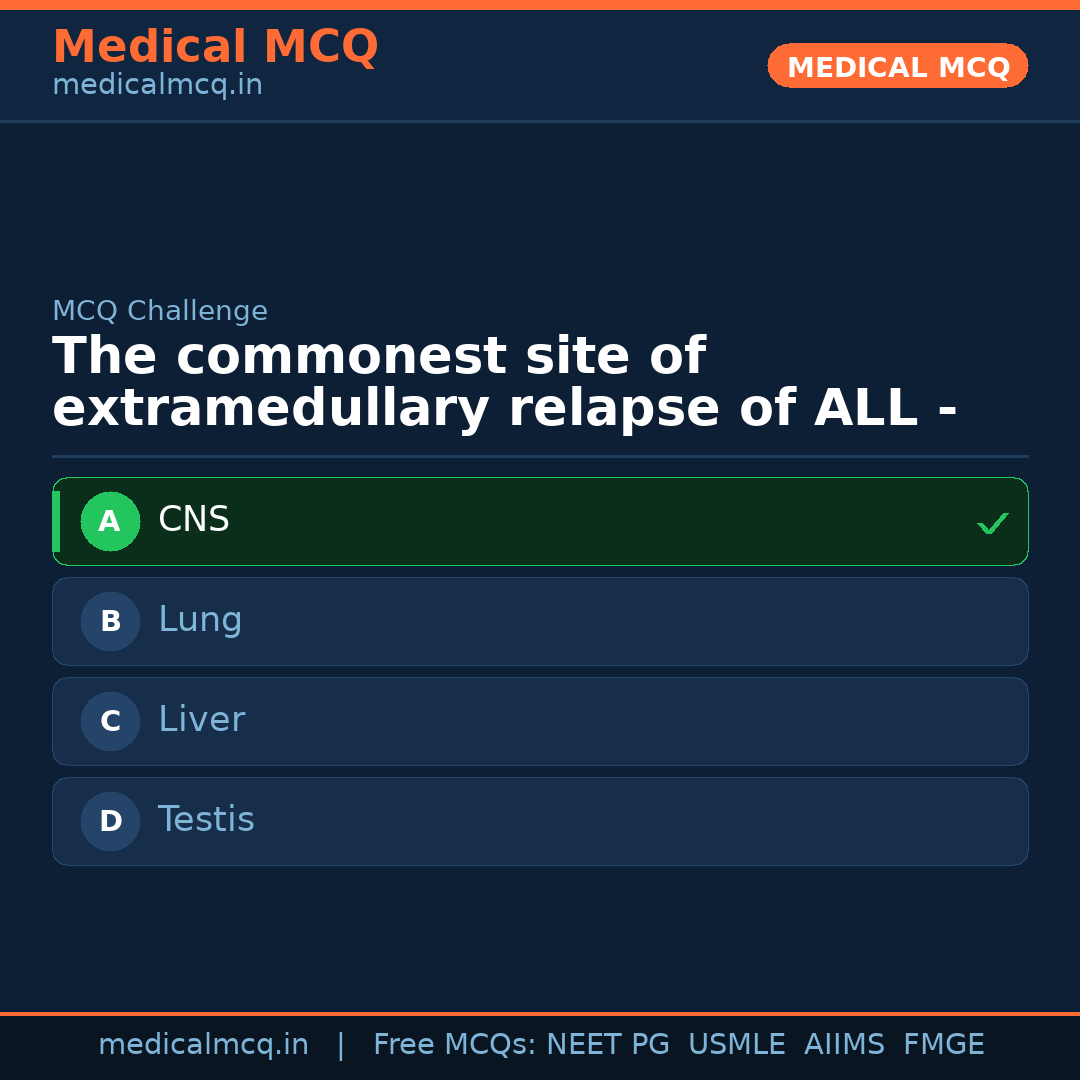 Medical MCQ
medicalmcq.in

MEDICAL MCQ

MCQ Challenge
The commonest site of extramedullary relapse of ALL -

A CNS ✓
B Lung
C Liver
D Testis

medicalmcq.in | Free MCQs: NEET PG USMLE AIIMS FMGE