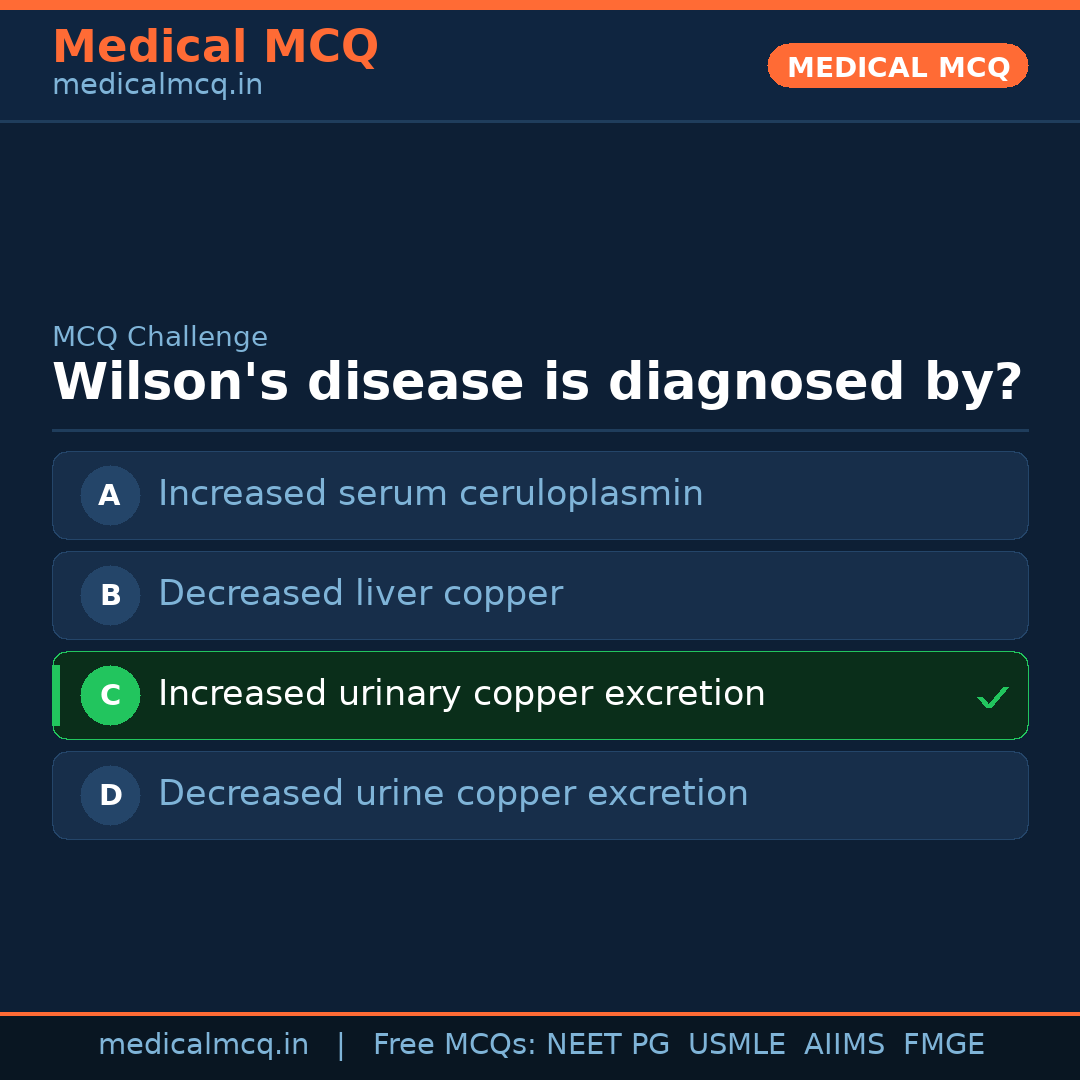 Medical MCQ
medicalmcq.in

MEDICAL MCQ

MCQ Challenge

Wilson's disease is diagnosed by?

A Increased serum ceruloplasmin

B Decreased liver copper

C Increased urinary copper excretion ✓

D Decreased urine copper excretion

medicalmcq.in | Free MCQs: NEET PG USMLE AIIMS FMGE