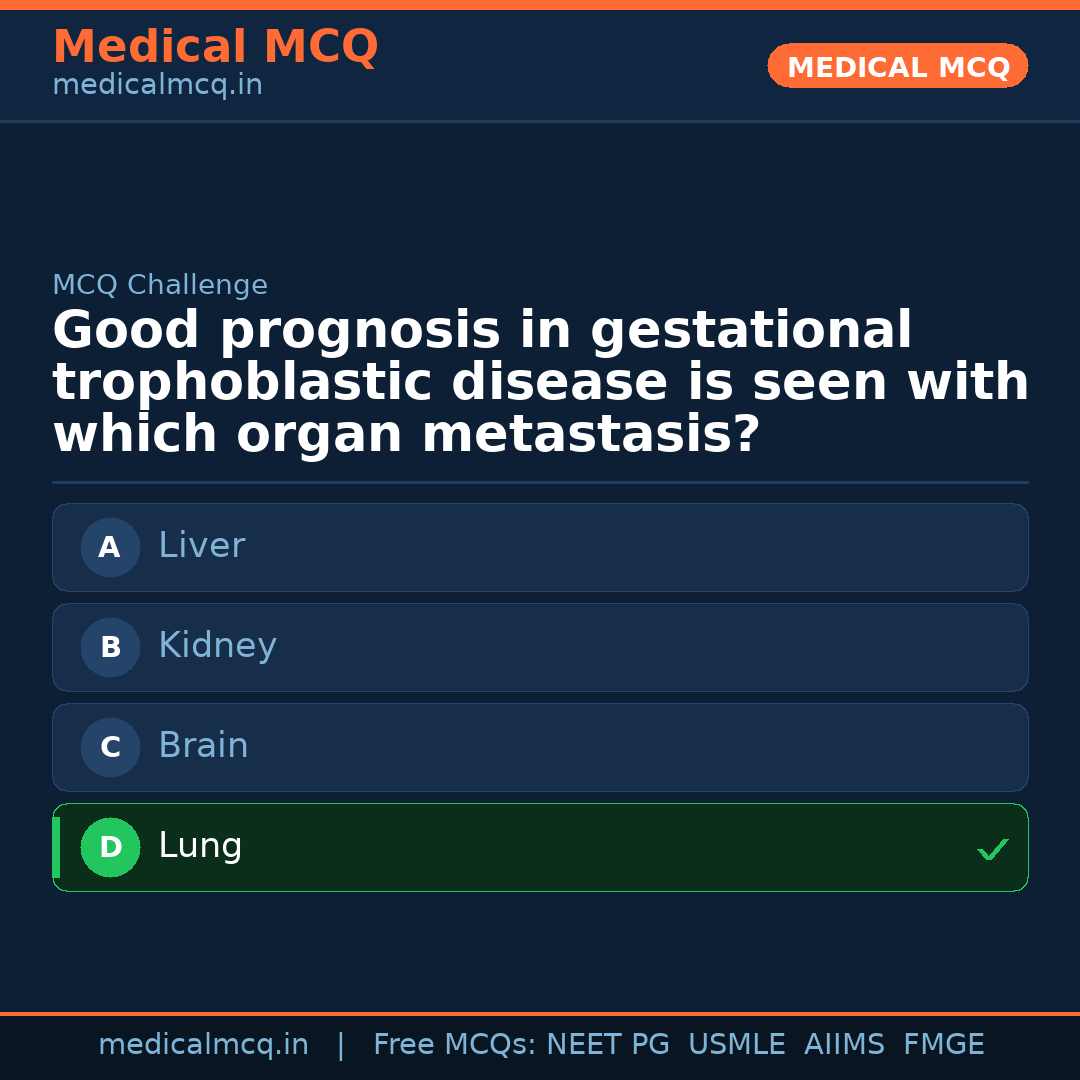 Medical MCQ
medicalmcq.in

MEDICAL MCQ

MCQ Challenge

Good prognosis in gestational trophoblastic disease is seen with which organ metastasis?

A Liver

B Kidney

C Brain

D Lung ✓

medicalmcq.in | Free MCQs: NEET PG USMLE AIIMS FMGE