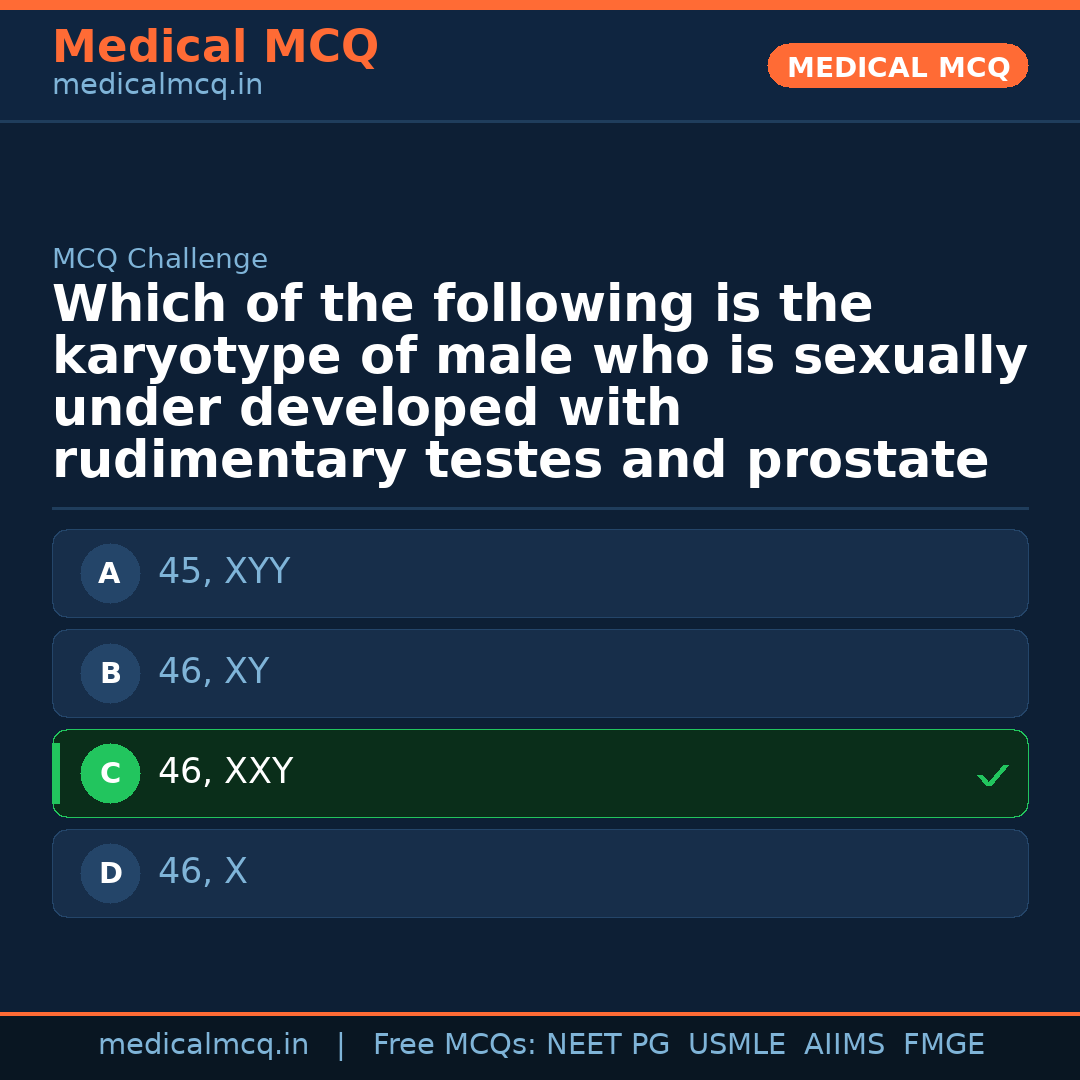 Medical MCQ
medicalmcq.in

MEDICAL MCQ

MCQ Challenge

Which of the following is the karyotype of male who is sexually under developed with rudimentary testes and prostate

A 45, XYY

B 46, XY

C 46, XXY ✓

D 46, X

medicalmcq.in | Free MCQs: NEET PG USMLE AIIMS FMGE