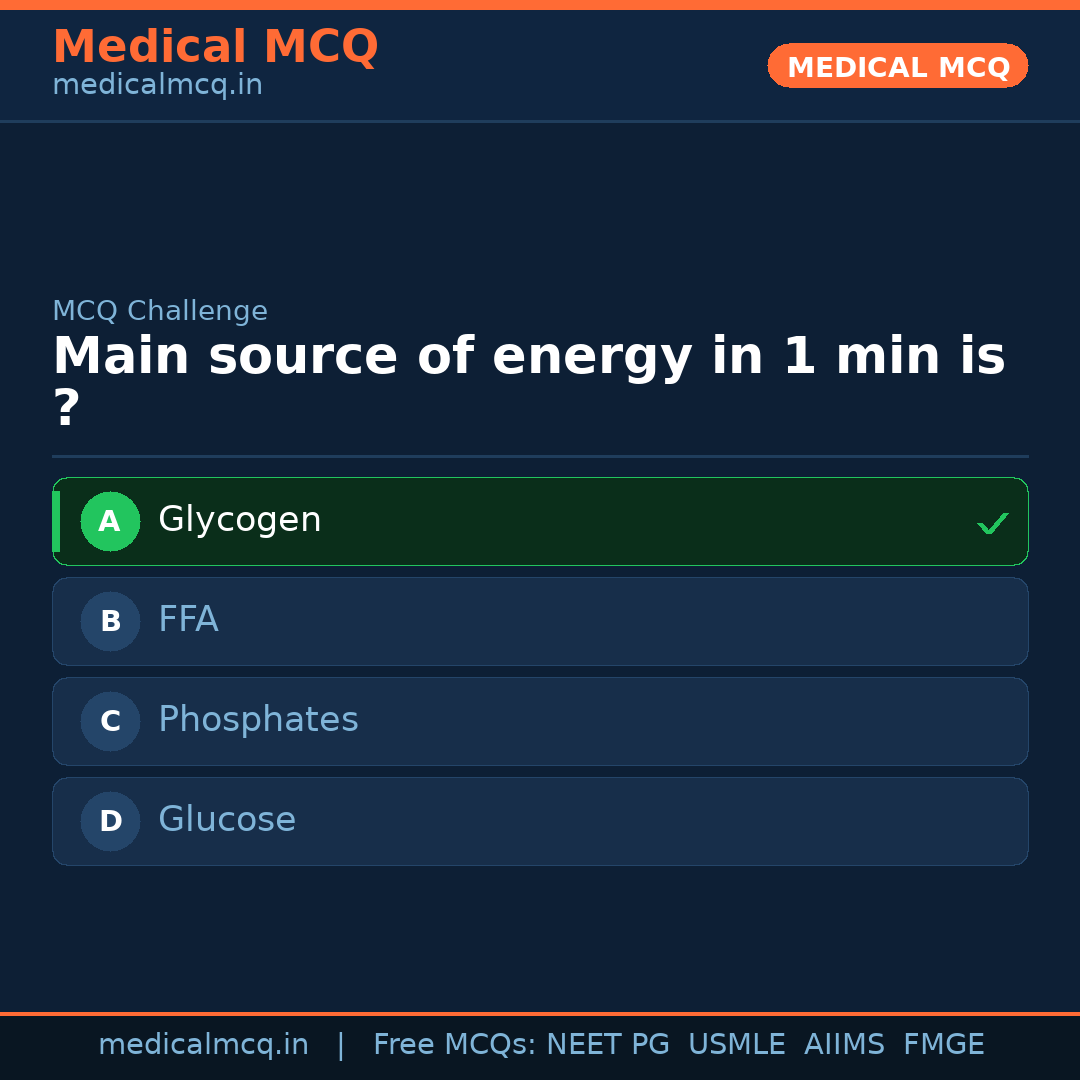 Medical MCQ
medicalmcq.in

MEDICAL MCQ

MCQ Challenge

Main source of energy in 1 min is ?

A Glycogen ✓

B FFA

C Phosphates

D Glucose

medicalmcq.in | Free MCQs: NEET PG USMLE AIIMS FMGE