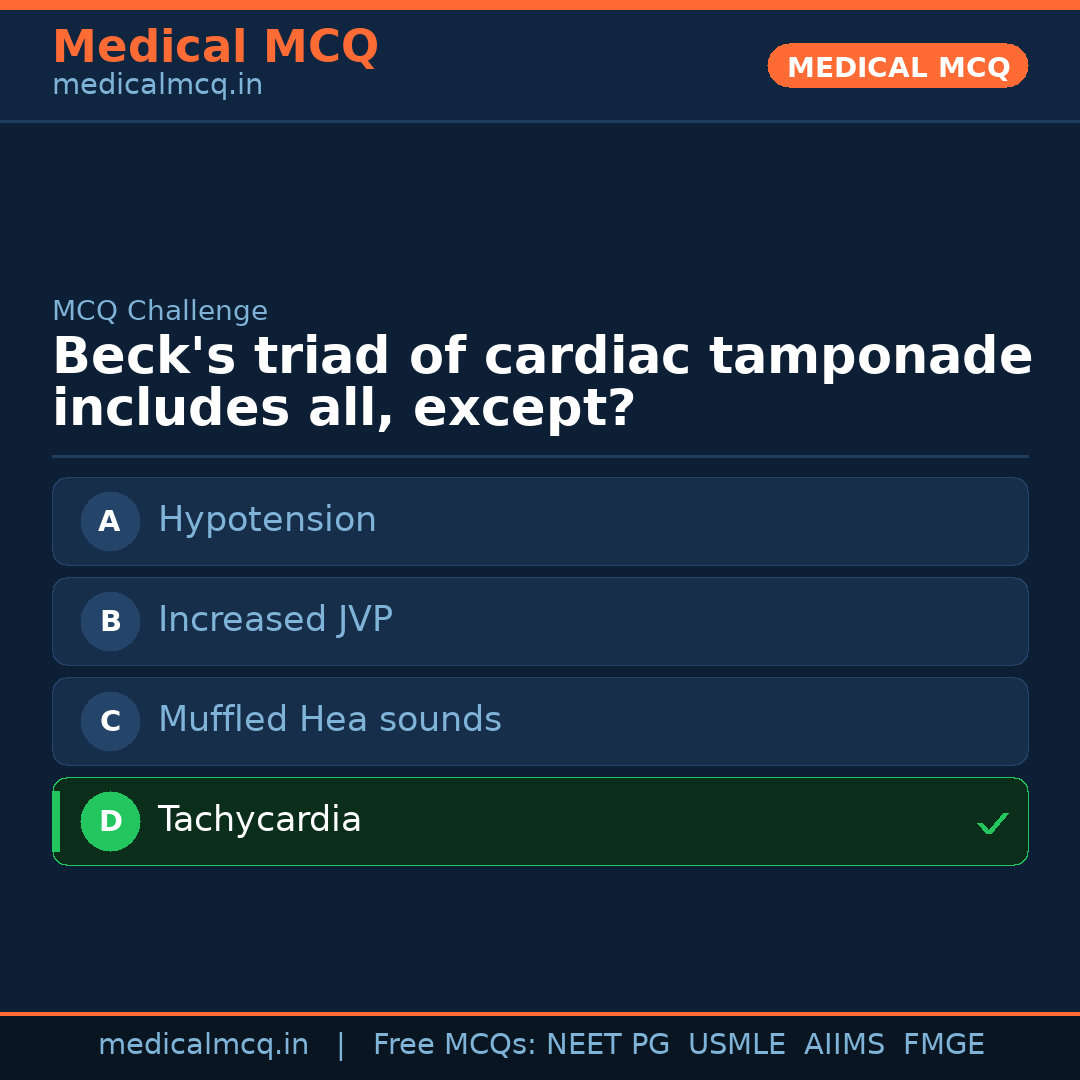 Medical MCQ
medicalmcq.in

MEDICAL MCQ

MCQ Challenge

Beck's triad of cardiac tamponade includes all, except?

A Hypotension

B Increased JVP

C Muffled Hea sounds

D Tachycardia ✓

medicalmcq.in | Free MCQs: NEET PG USMLE AIIMS FMGE