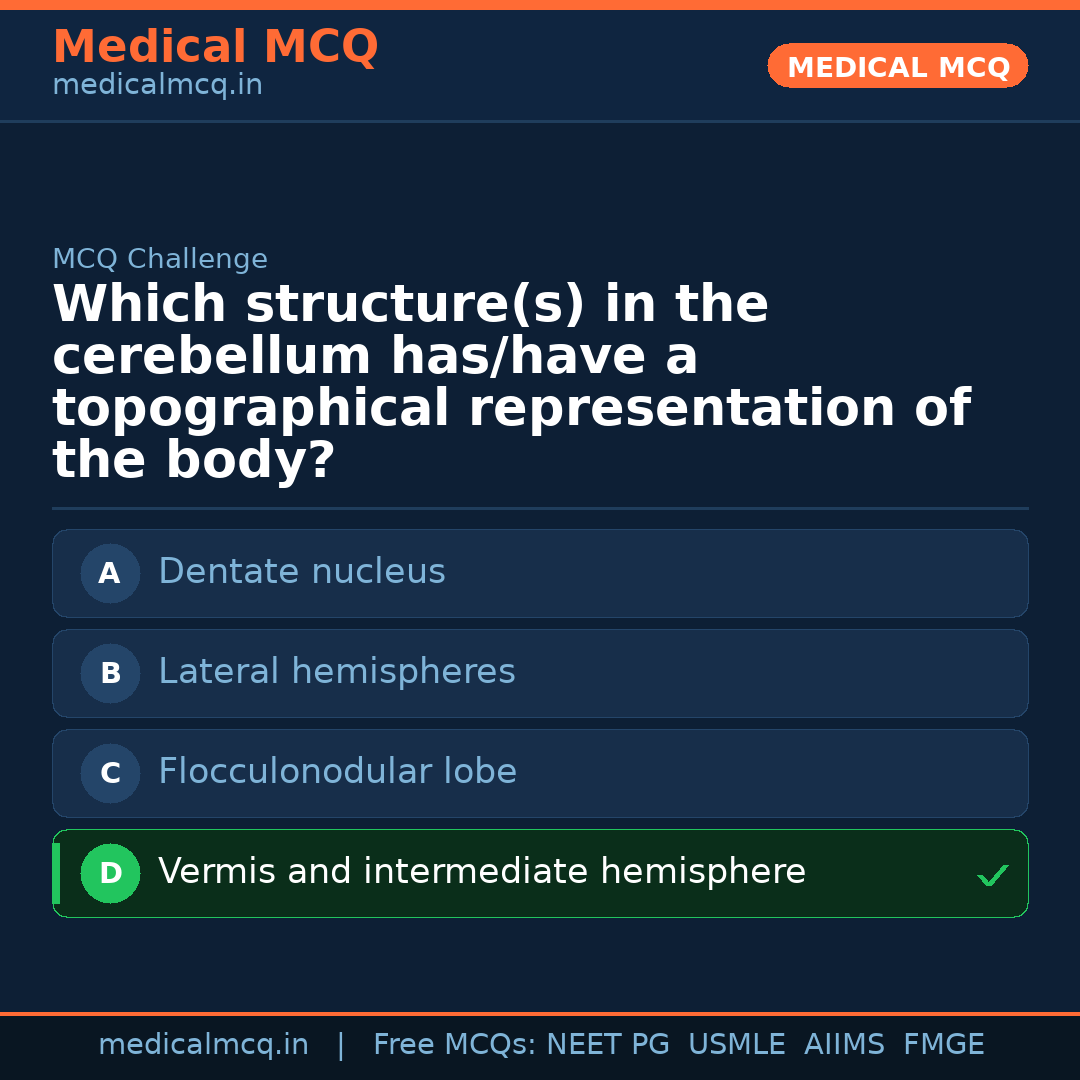 Medical MCQ
medicalmcq.in

MEDICAL MCQ

MCQ Challenge

Which structure(s) in the cerebellum has/have a topographical representation of the body?

A Dentate nucleus

B Lateral hemispheres

C Flocculonodular lobe

D Vermis and intermediate hemisphere ✓

medicalmcq.in | Free MCQs: NEET PG USMLE AIIMS FMGE