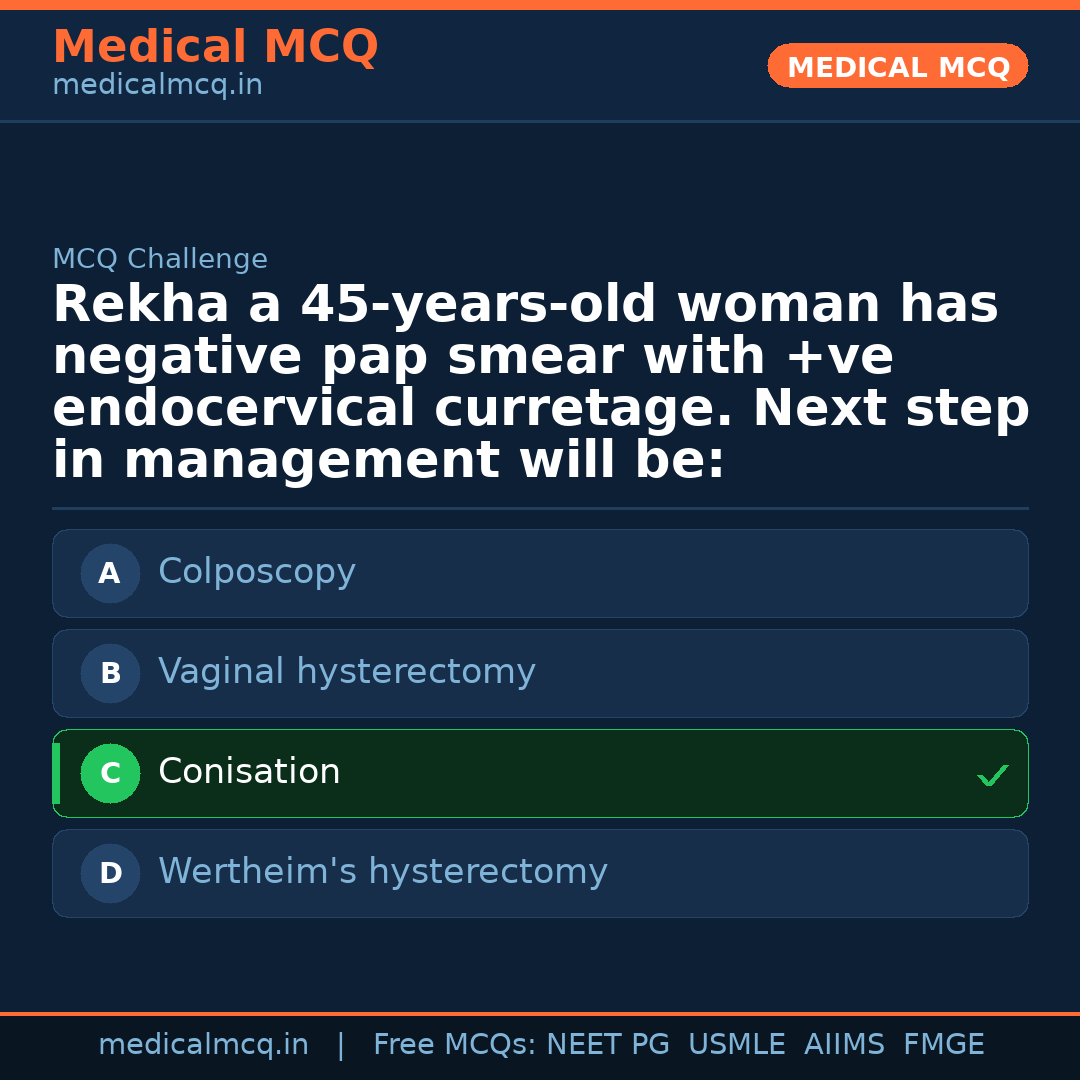 Medical MCQ
medicalmcq.in

MEDICAL MCQ

MCQ Challenge

Rekha a 45-years-old woman has negative pap smear with +ve endocervical curretage. Next step in management will be:

A Colposcopy

B Vaginal hysterectomy

C Conisation ✓

D Wertheim's hysterectomy

medicalmcq.in | Free MCQs: NEET PG USMLE AIIMS FMGE