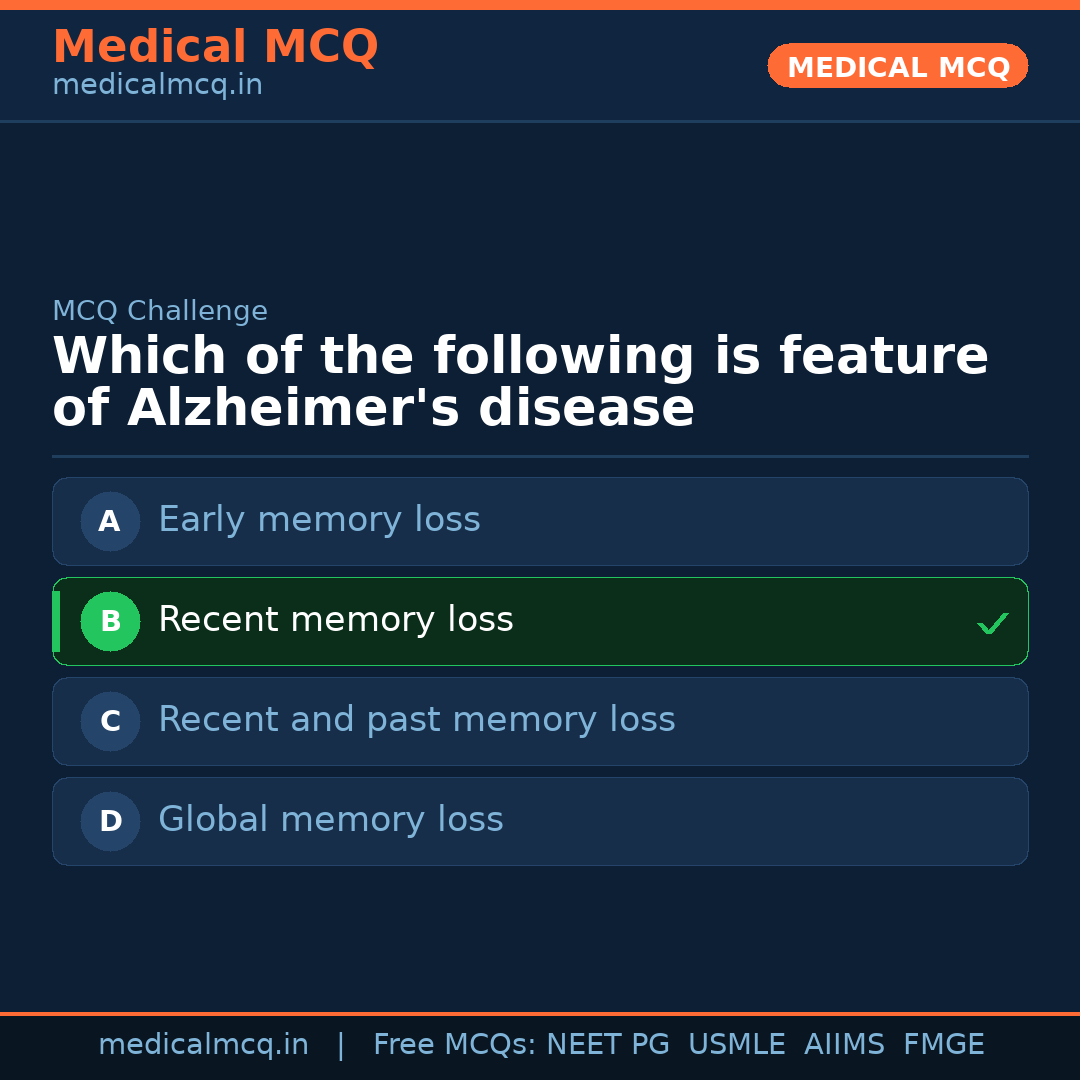 Medical MCQ
medicalmcq.in

MEDICAL MCQ

MCQ Challenge

Which of the following is feature of Alzheimer's disease

A Early memory loss

B Recent memory loss ✓

C Recent and past memory loss

D Global memory loss

medicalmcq.in | Free MCQs: NEET PG USMLE AIIMS FMGE