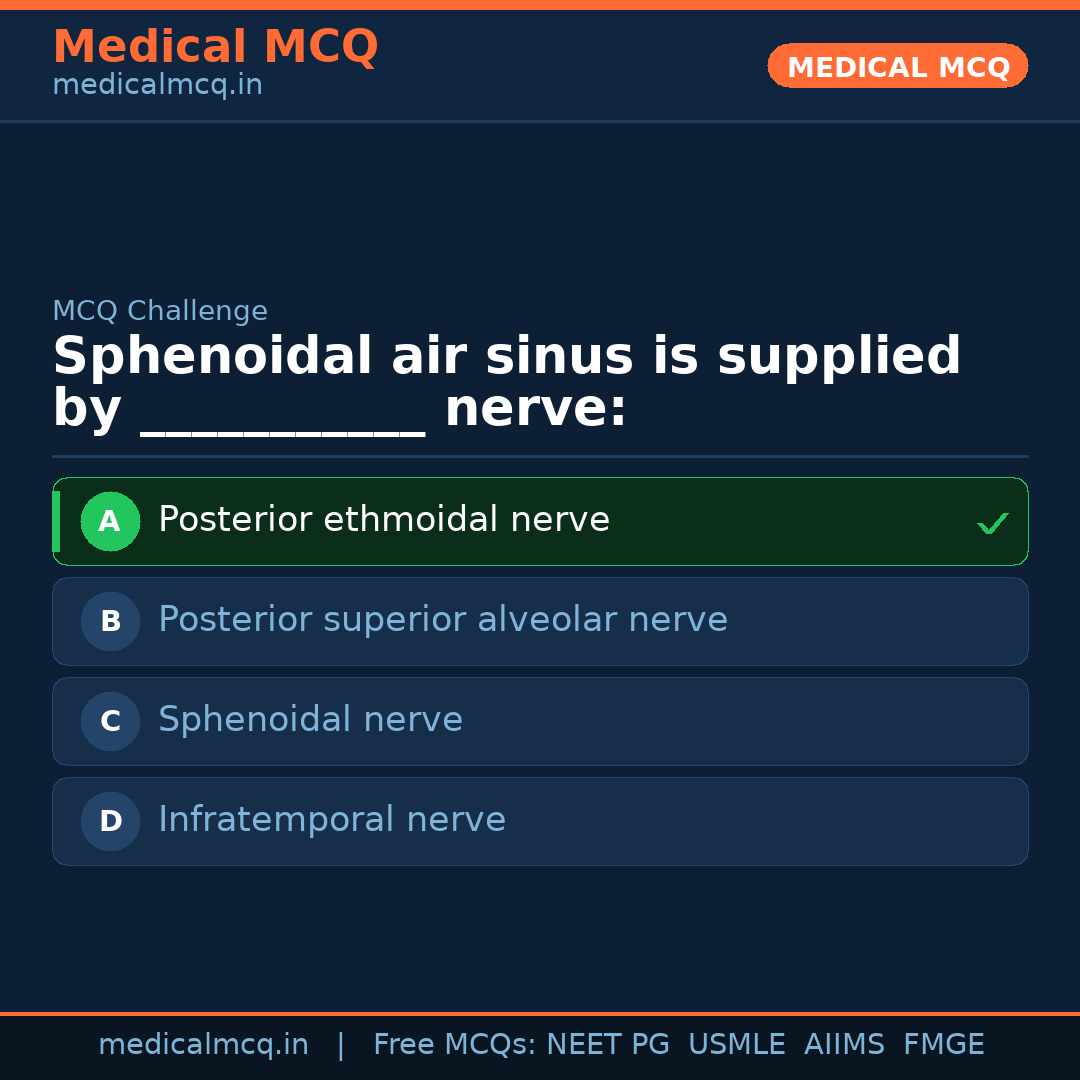 Medical MCQ
medicalmcq.in

MEDICAL MCQ

MCQ Challenge

Sphenoidal air sinus is supplied by ____ nerve:

A Posterior ethmoidal nerve ✓

B Posterior superior alveolar nerve

C Sphenoidal nerve

D Infratemporal nerve

medicalmcq.in | Free MCQs: NEET PG USMLE AIIMS FMGE