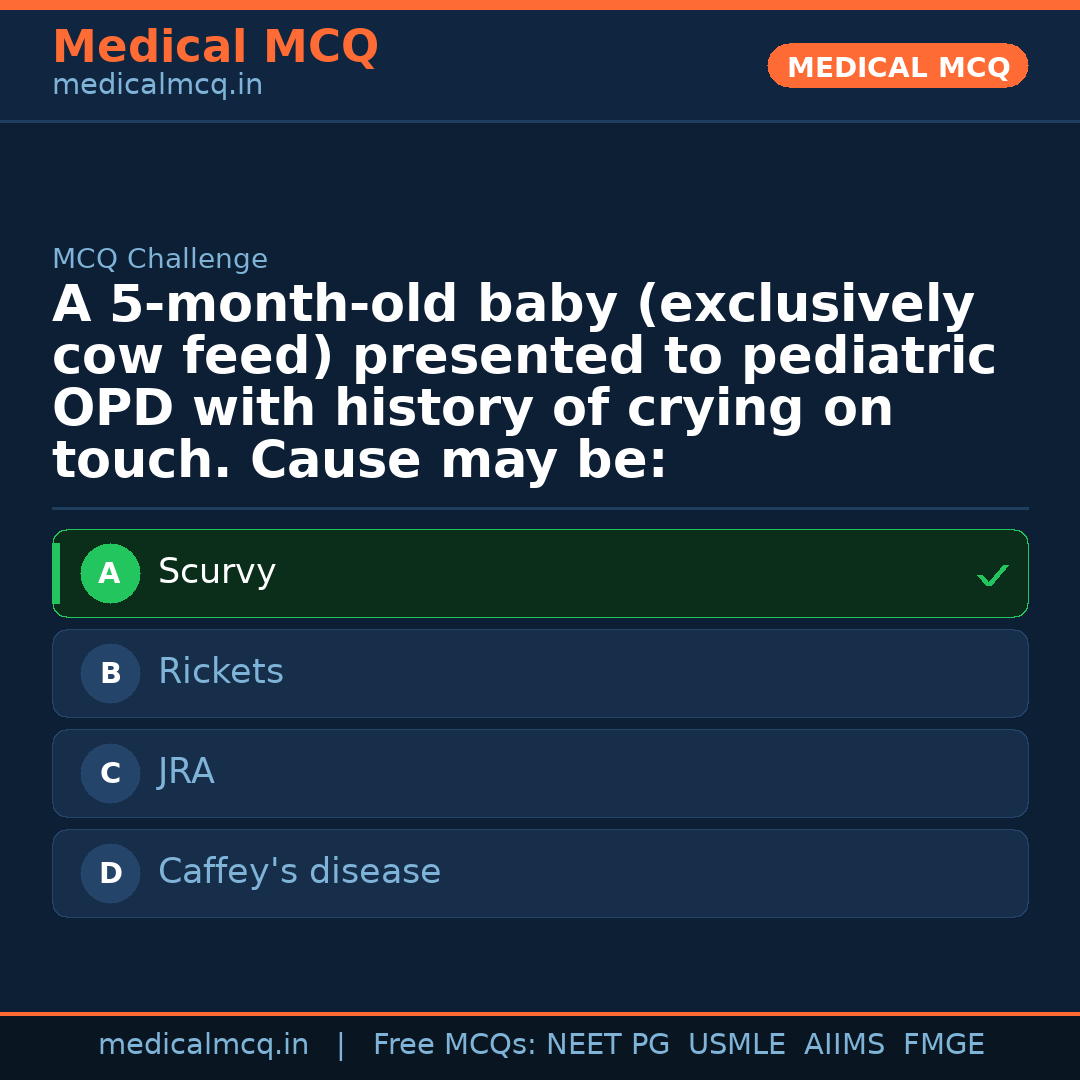 Medical MCQ
medicalmcq.in

MEDICAL MCQ

MCQ Challenge

A 5-month-old baby (exclusively cow feed) presented to pediatric OPD with history of crying on touch. Cause may be:

A Scurvy ✓

B Rickets

C JRA

D Caffey's disease

medicalmcq.in | Free MCQs: NEET PG USMLE AIIMS FMGE