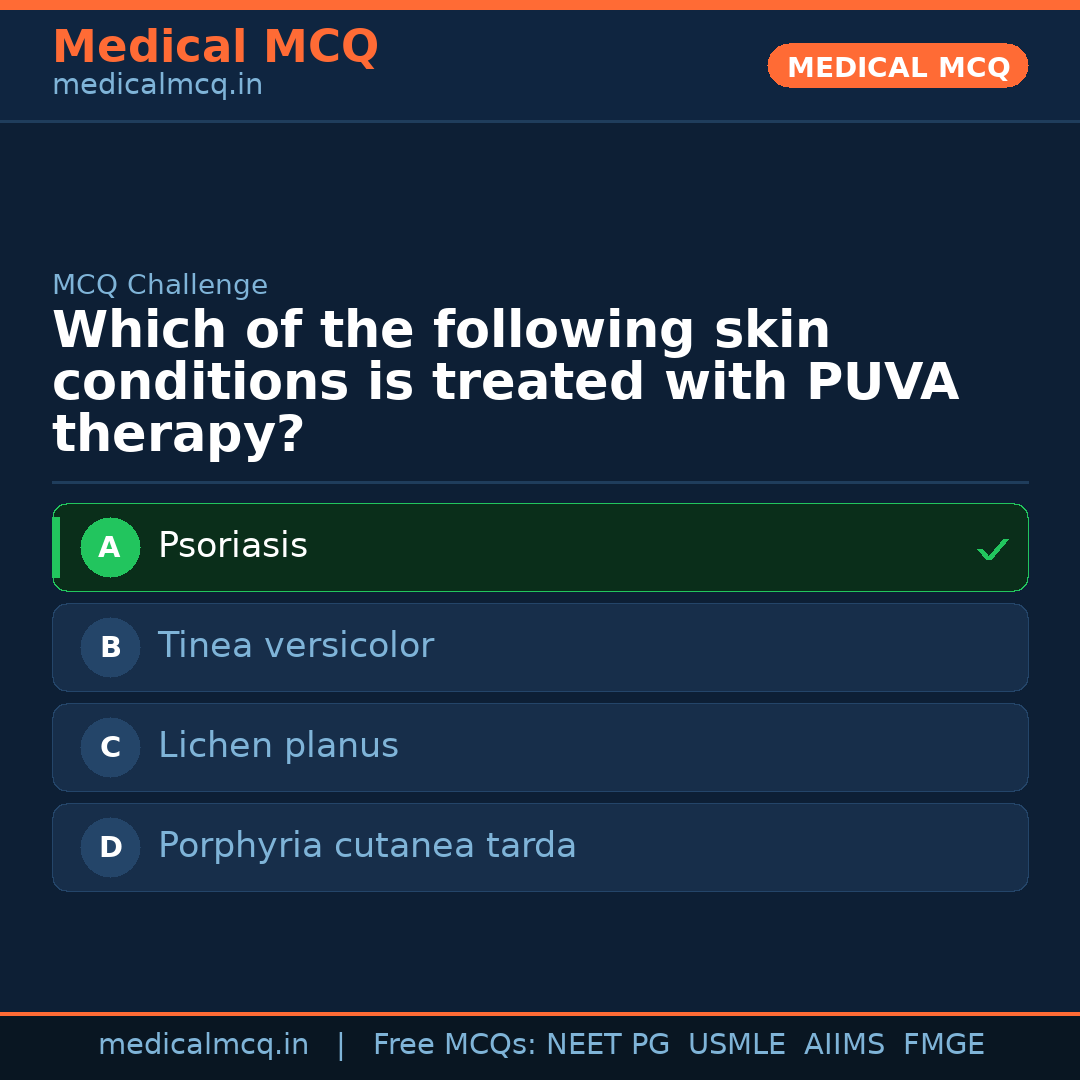 Medical MCQ
medicalmcq.in

MEDICAL MCQ

MCQ Challenge

Which of the following skin conditions is treated with PUVA therapy?

A Psoriasis ✓

B Tinea versicolor

C Lichen planus

D Porphyria cutanea tarda

medicalmcq.in | Free MCQs: NEET PG USMLE AIIMS FMGE