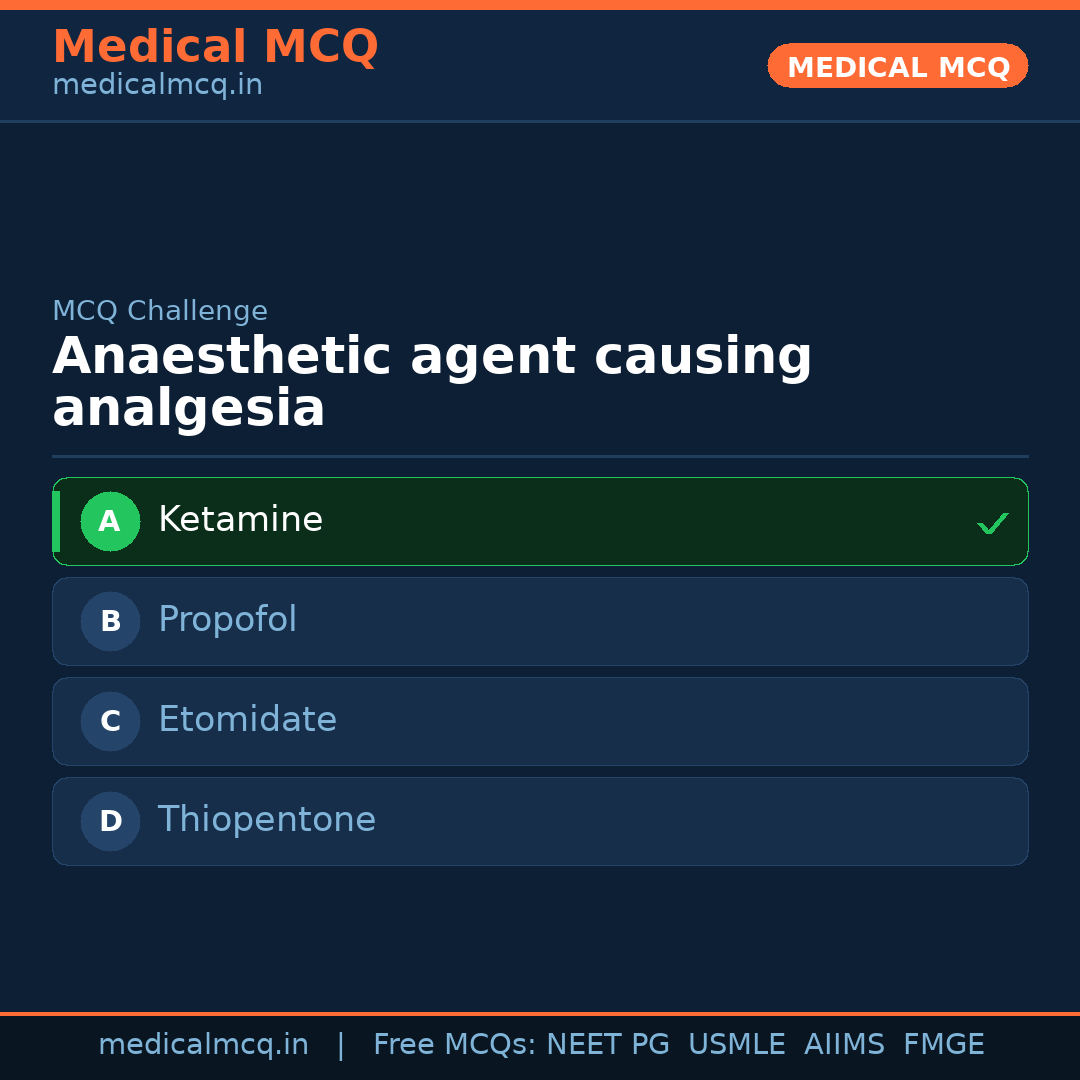 Medical MCQ
medicalmcq.in

MEDICAL MCQ

MCQ Challenge

Anaesthetic agent causing analgesia

A Ketamine ✓

B Propofol

C Etomidate

D Thiopentone

medicalmcq.in | Free MCQs: NEET PG USMLE AIIMS FMGE