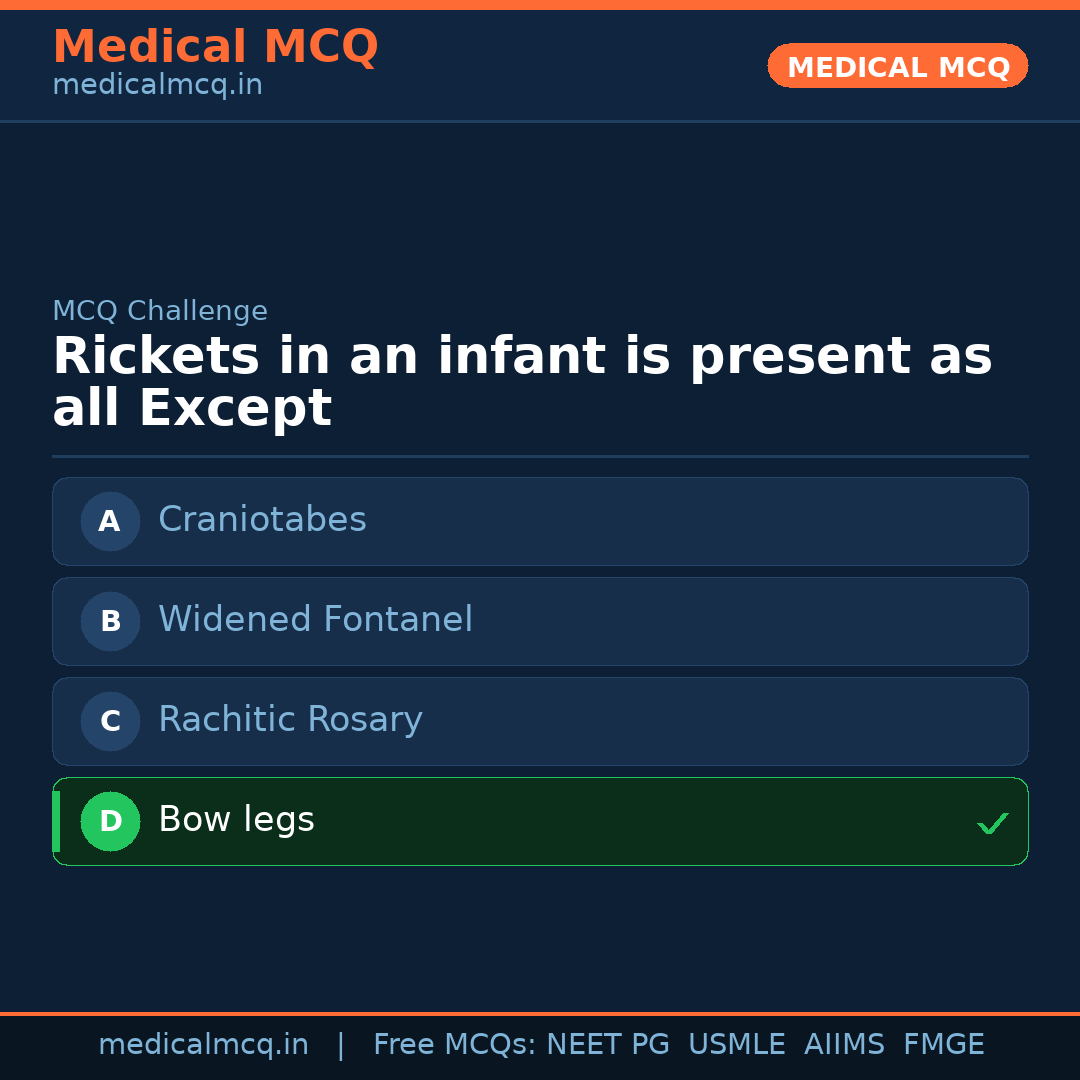 Medical MCQ
medicalmcq.in

MEDICAL MCQ

MCQ Challenge

Rickets in an infant is present as all Except

A Craniotabes

B Widened Fontanel

C Rachitic Rosary

D Bow legs ✓

medicalmcq.in | Free MCQs: NEET PG USMLE AIIMS FMGE