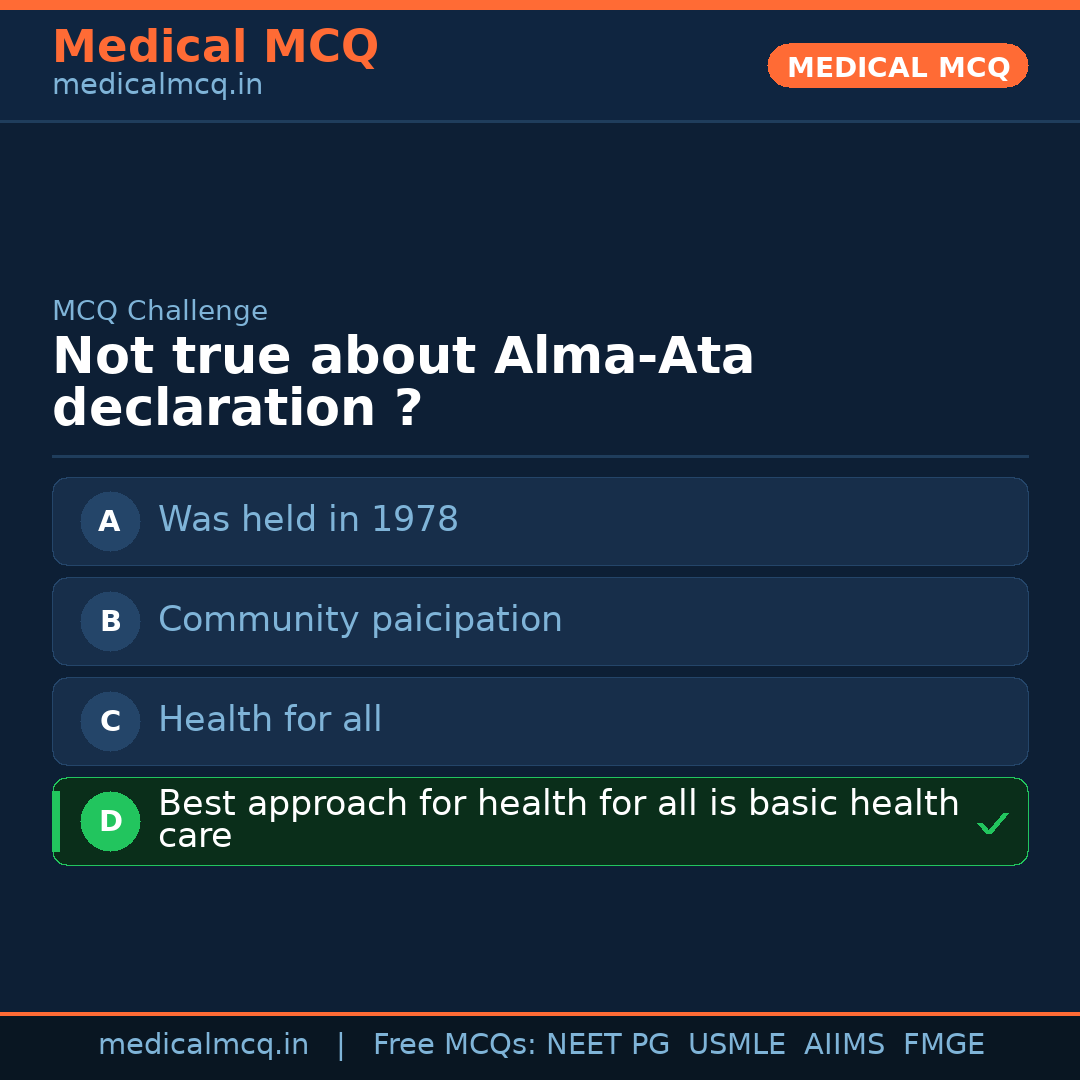 Medical MCQ
medicalmcq.in

MEDICAL MCQ

MCQ Challenge

Not true about Alma-Ata declaration ?

A Was held in 1978

B Community paicipation

C Health for all

D Best approach for health for all is basic health care ✓

medicalmcq.in | Free MCQs: NEET PG USMLE AIIMS FMGE