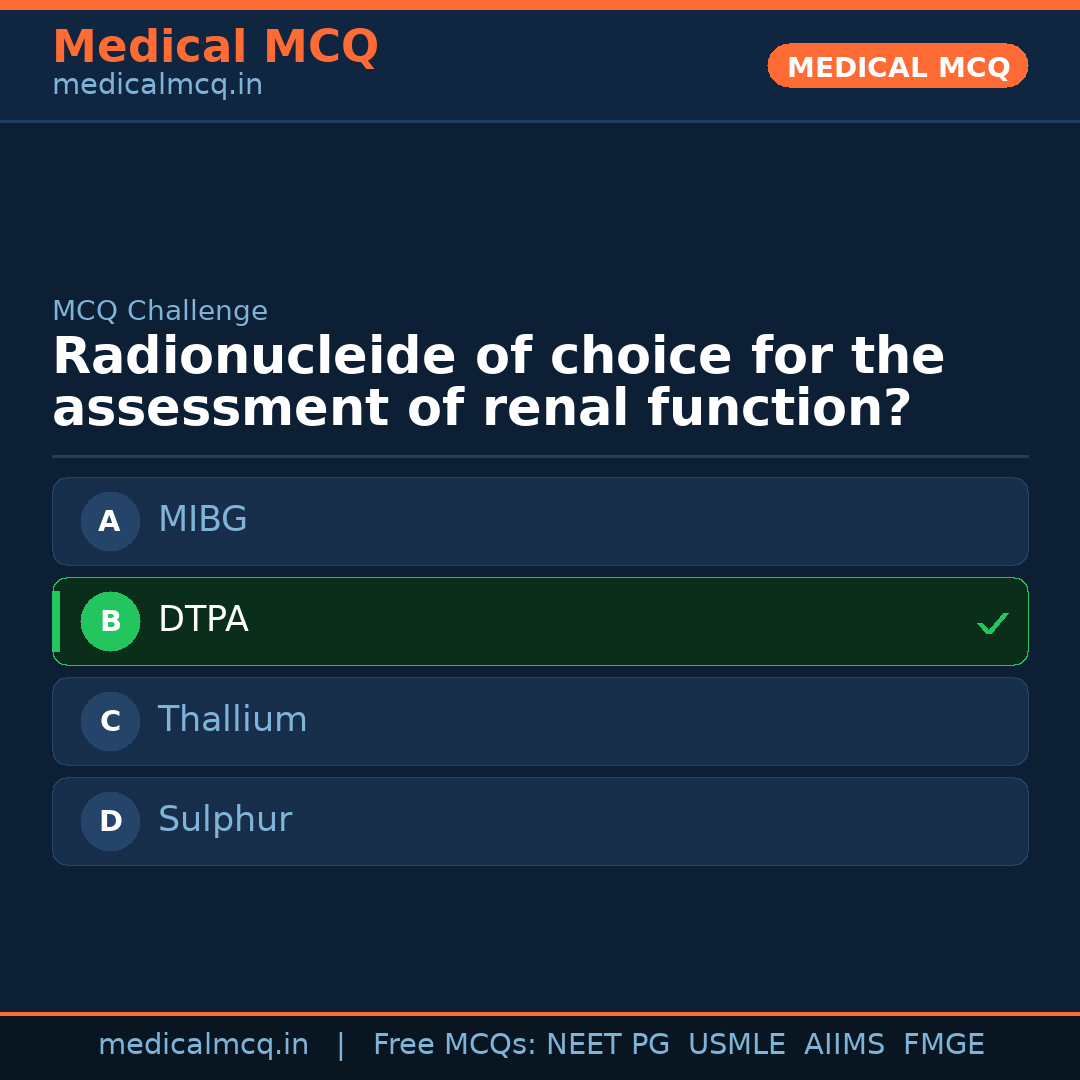 Medical MCQ
medicalmcq.in

MEDICAL MCQ

MCQ Challenge
Radionucleide of choice for the assessment of renal function?

A MIBG

B DTPA ✓

C Thallium

D Sulphur

medicalmcq.in | Free MCQs: NEET PG USMLE AIIMS FMGE