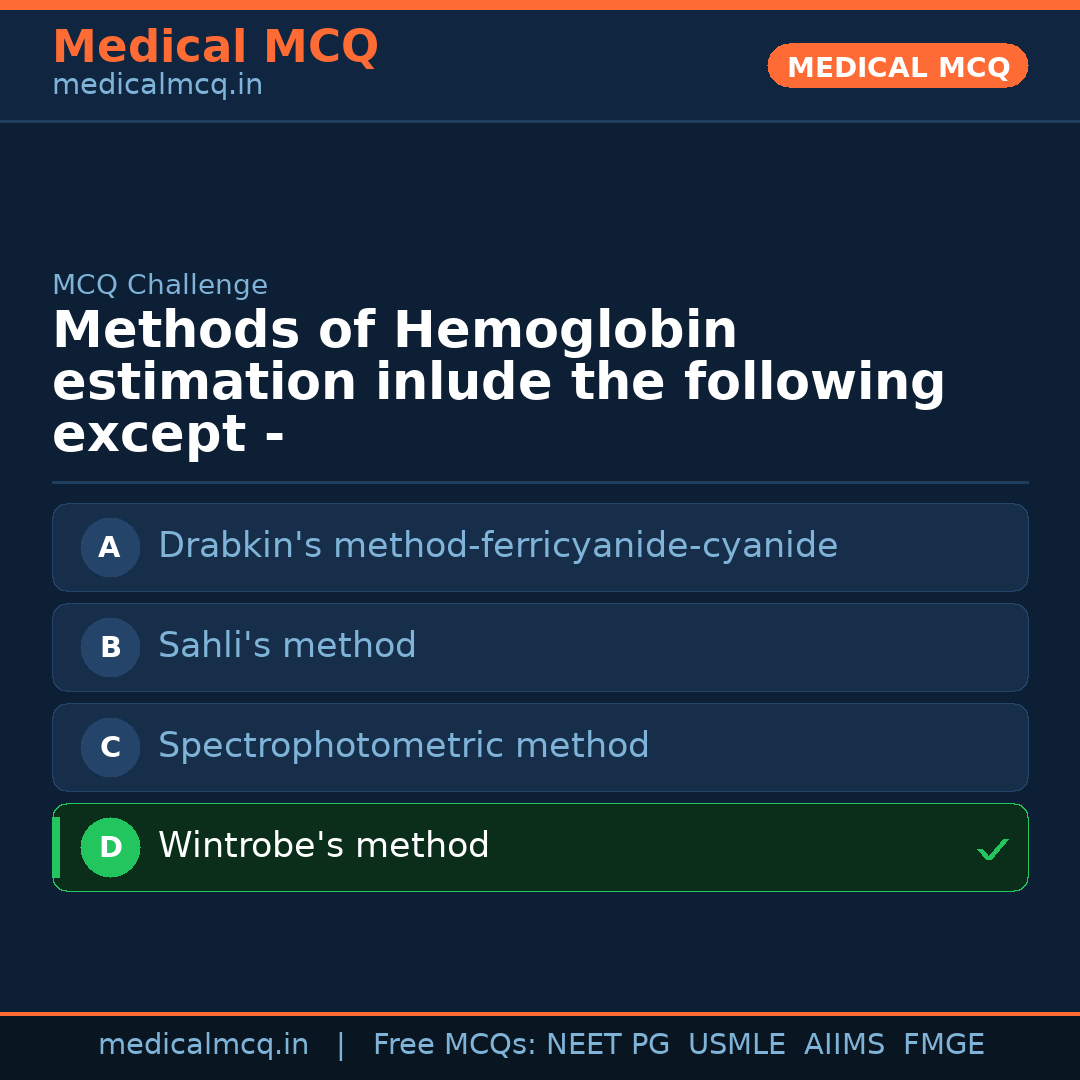 Medical MCQ
medicalmcq.in

MEDICAL MCQ

MCQ Challenge

Methods of Hemoglobin estimation inlude the following except -

A Drabkin's method-ferricyanide-cyanide

B Sahli's method

C Spectrophotometric method

D Wintrobe's method ✓

medicalmcq.in | Free MCQs: NEET PG USMLE AIIMS FMGE