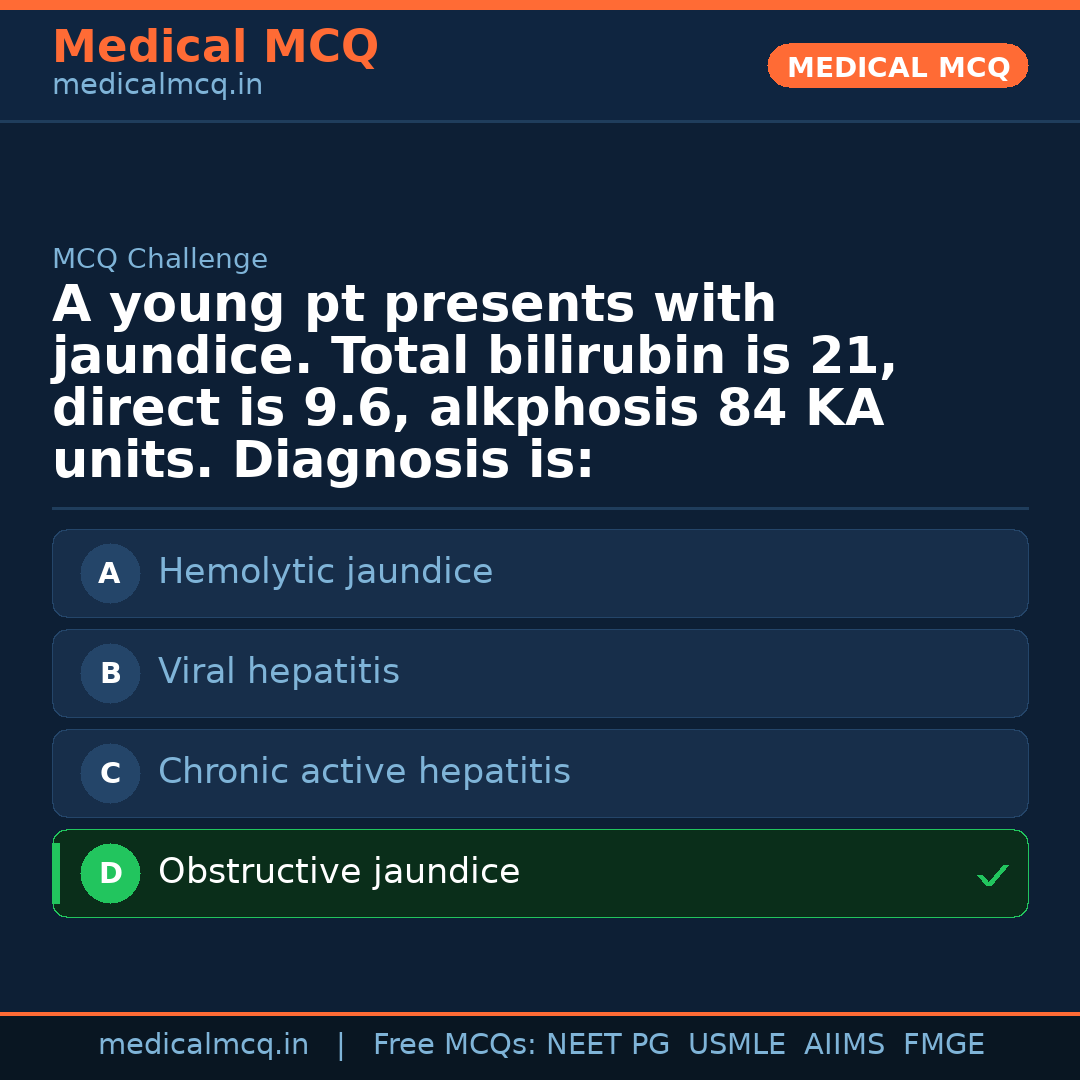 Medical MCQ
medicalmcq.in

MEDICAL MCQ

MCQ Challenge

A young pt presents with jaundice. Total bilirubin is 21, direct is 9.6, alkphosis 84 KA units. Diagnosis is:

A Hemolytic jaundice

B Viral hepatitis

C Chronic active hepatitis

D Obstructive jaundice ✓

medicalmcq.in | Free MCQs: NEET PG USMLE AIIMS FMGE