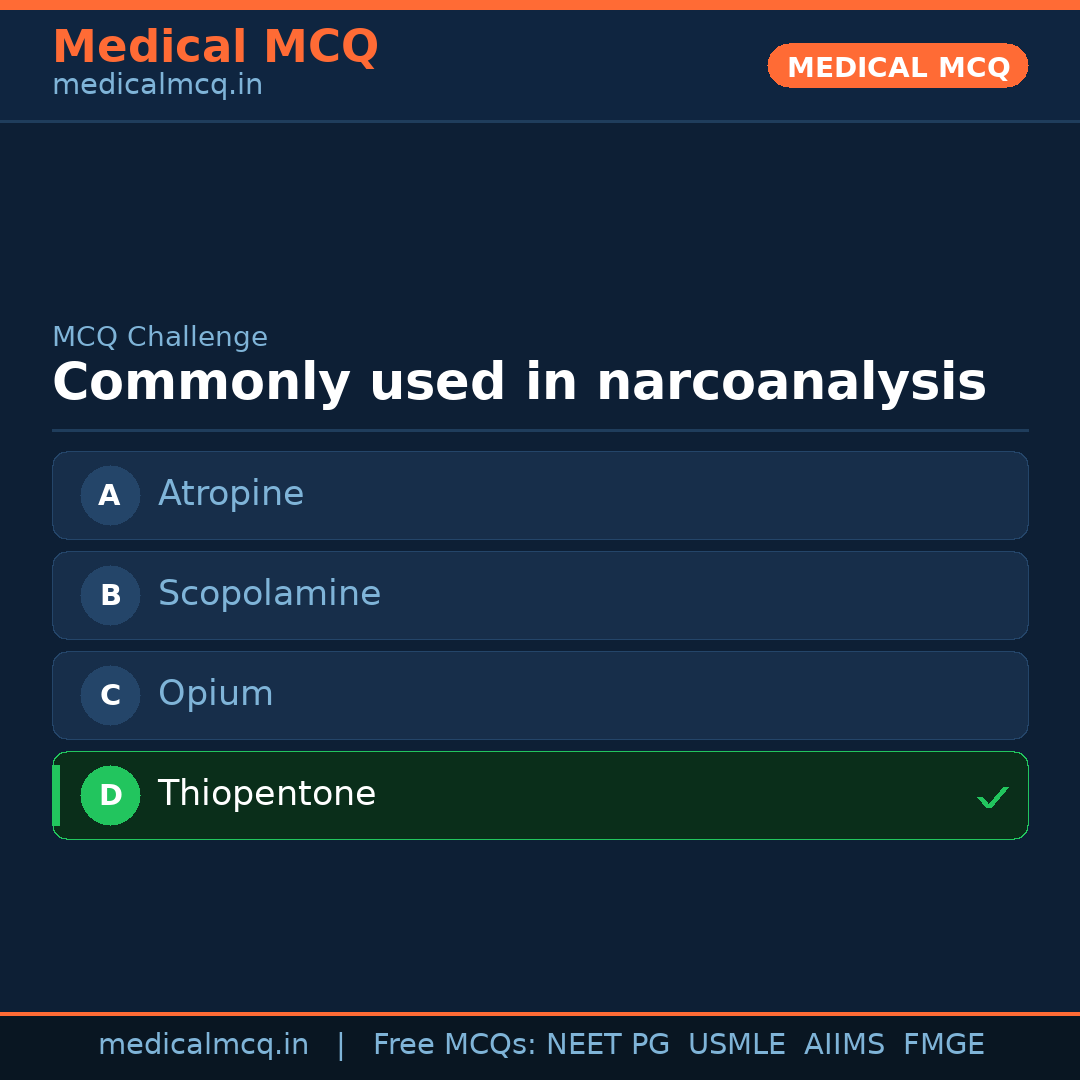 Medical MCQ
medicalmcq.in

MEDICAL MCQ

MCQ Challenge
Commonly used in narcoanalysis

A Atropine

B Scopolamine

C Opium

D Thiopentone ✓

medicalmcq.in | Free MCQs: NEET PG USMLE AIIMS FMGE