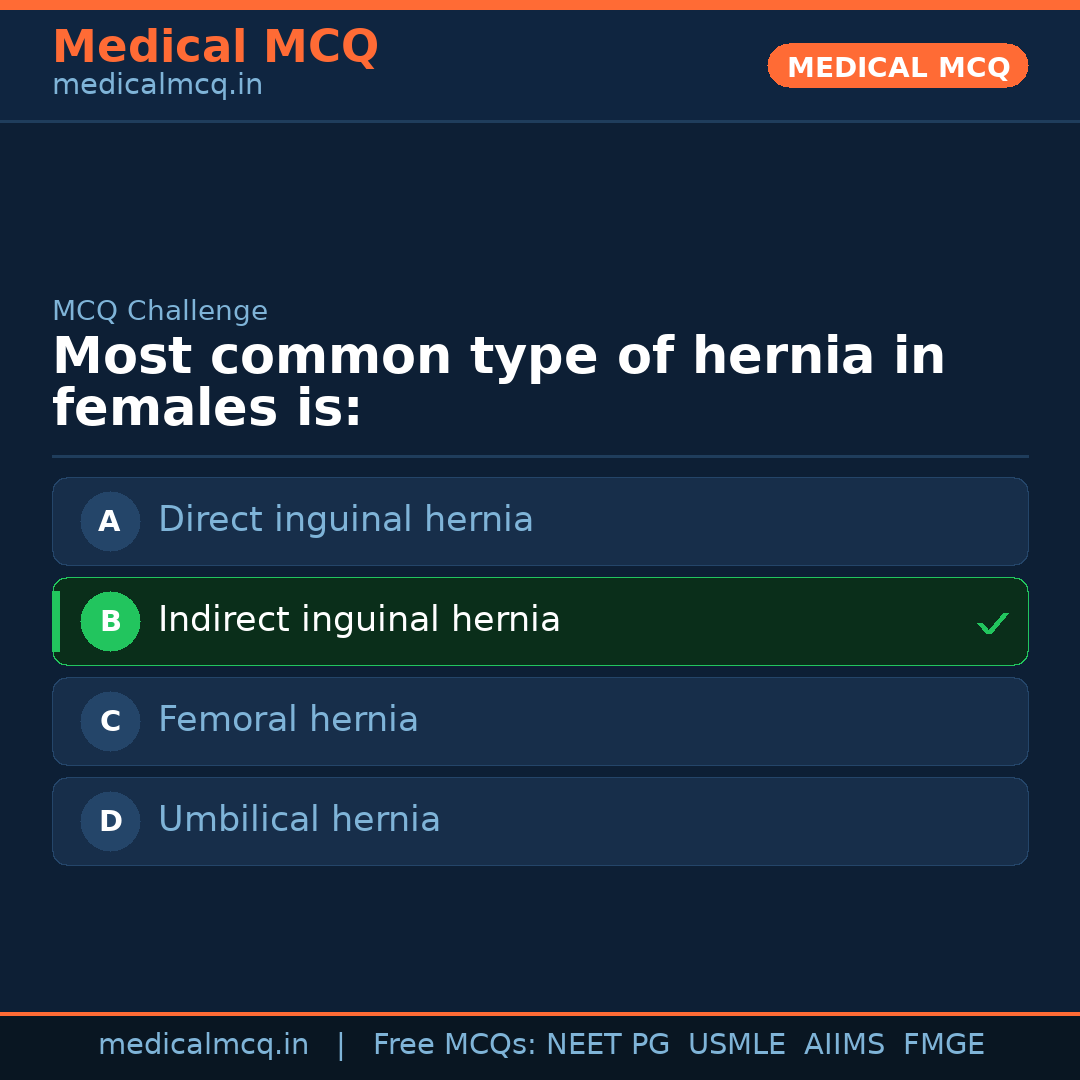 Medical MCQ
medicalmcq.in

MEDICAL MCQ

MCQ Challenge

Most common type of hernia in females is:

A Direct inguinal hernia

B Indirect inguinal hernia ✓

C Femoral hernia

D Umbilical hernia

medicalmcq.in | Free MCQs: NEET PG USMLE AIIMS FMGE