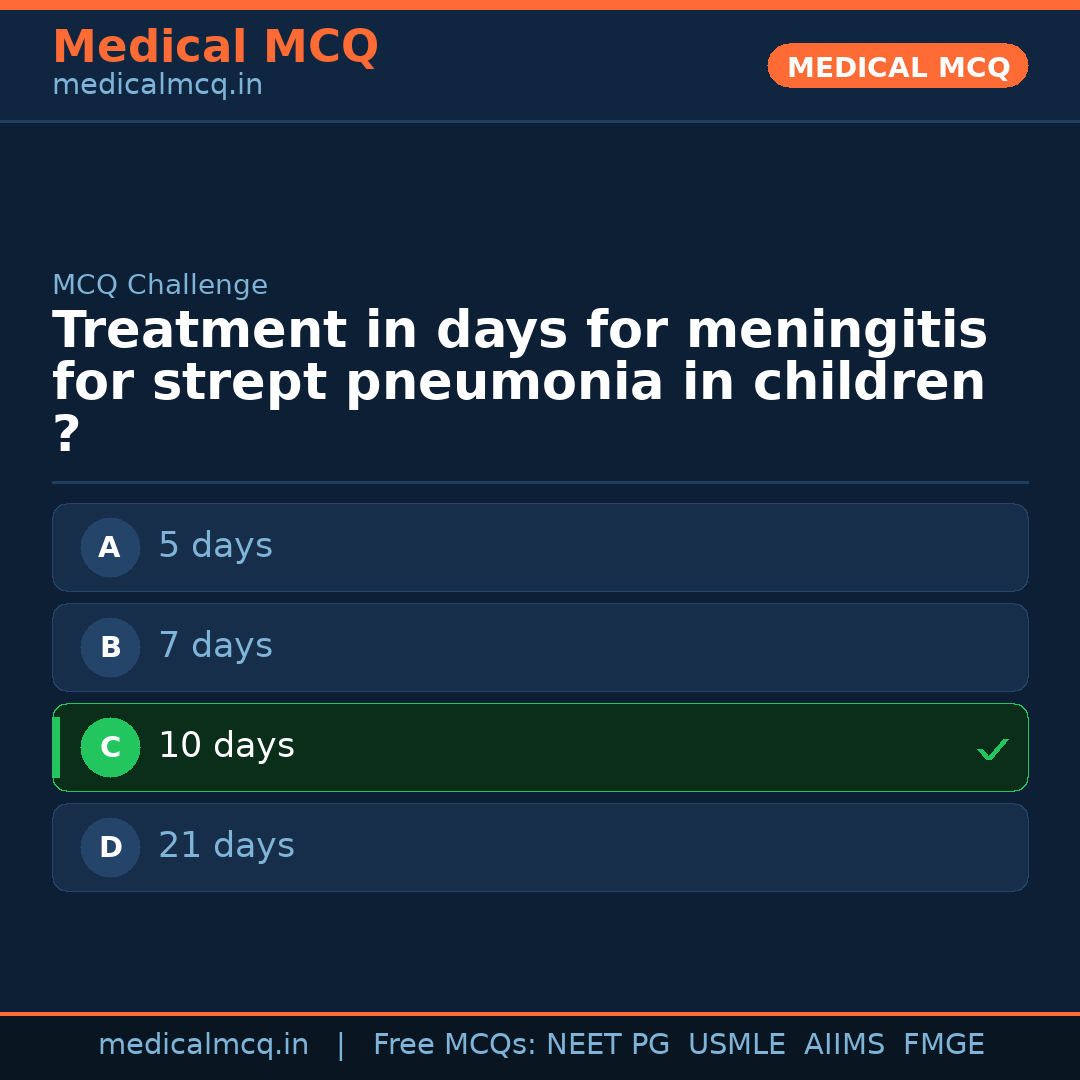 Medical MCQ
medicalmcq.in

MEDICAL MCQ

MCQ Challenge

Treatment in days for meningitis for strept pneumonia in children ?

A 5 days

B 7 days

C 10 days ✓

D 21 days

medicalmcq.in | Free MCQs: NEET PG USMLE AIIMS FMGE