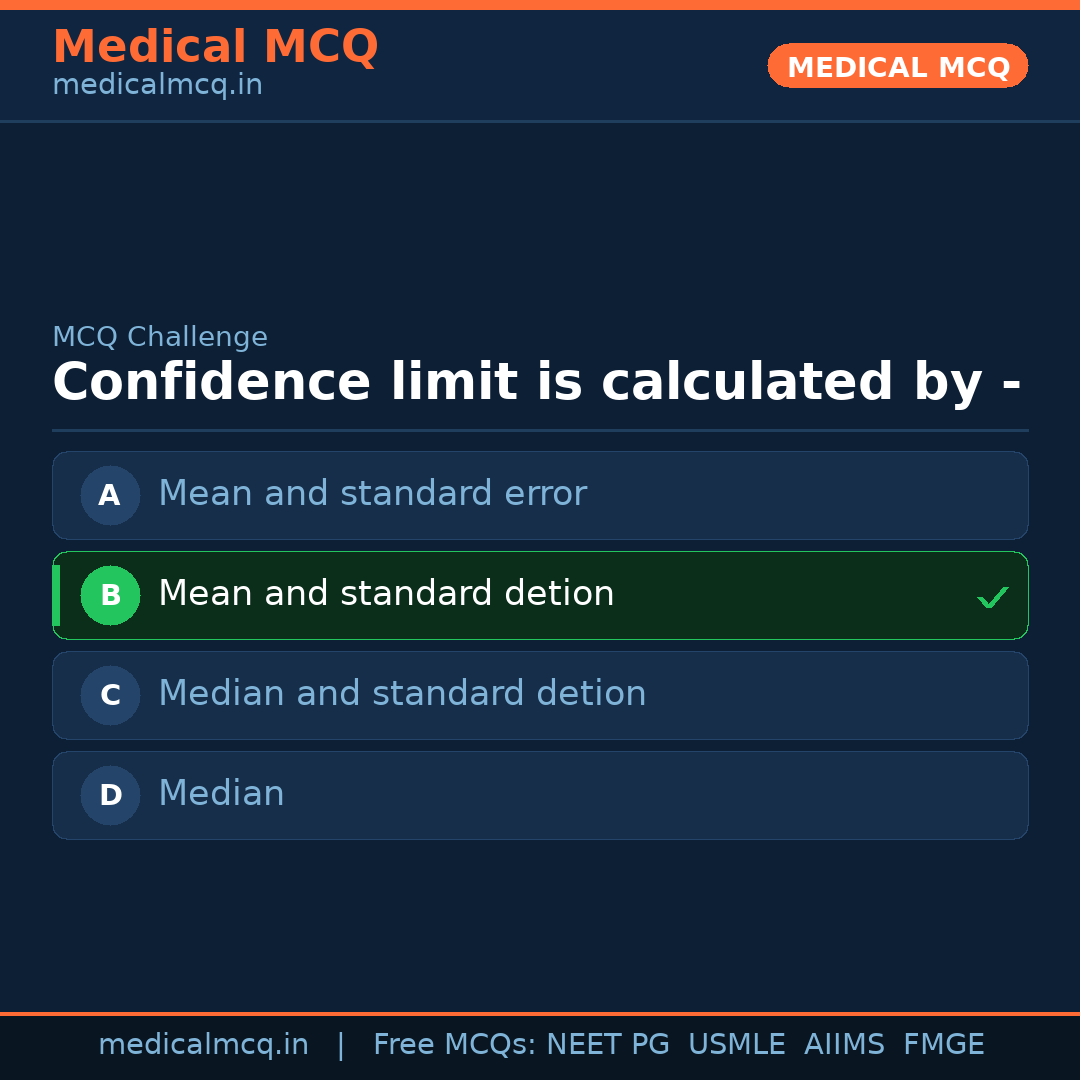 Medical MCQ
medicalmcq.in

MEDICAL MCQ

MCQ Challenge
Confidence limit is calculated by -

A Mean and standard error
B Mean and standard detion ✓
C Median and standard detion
D Median

medicalmcq.in | Free MCQs: NEET PG USMLE AIIMS FMGE