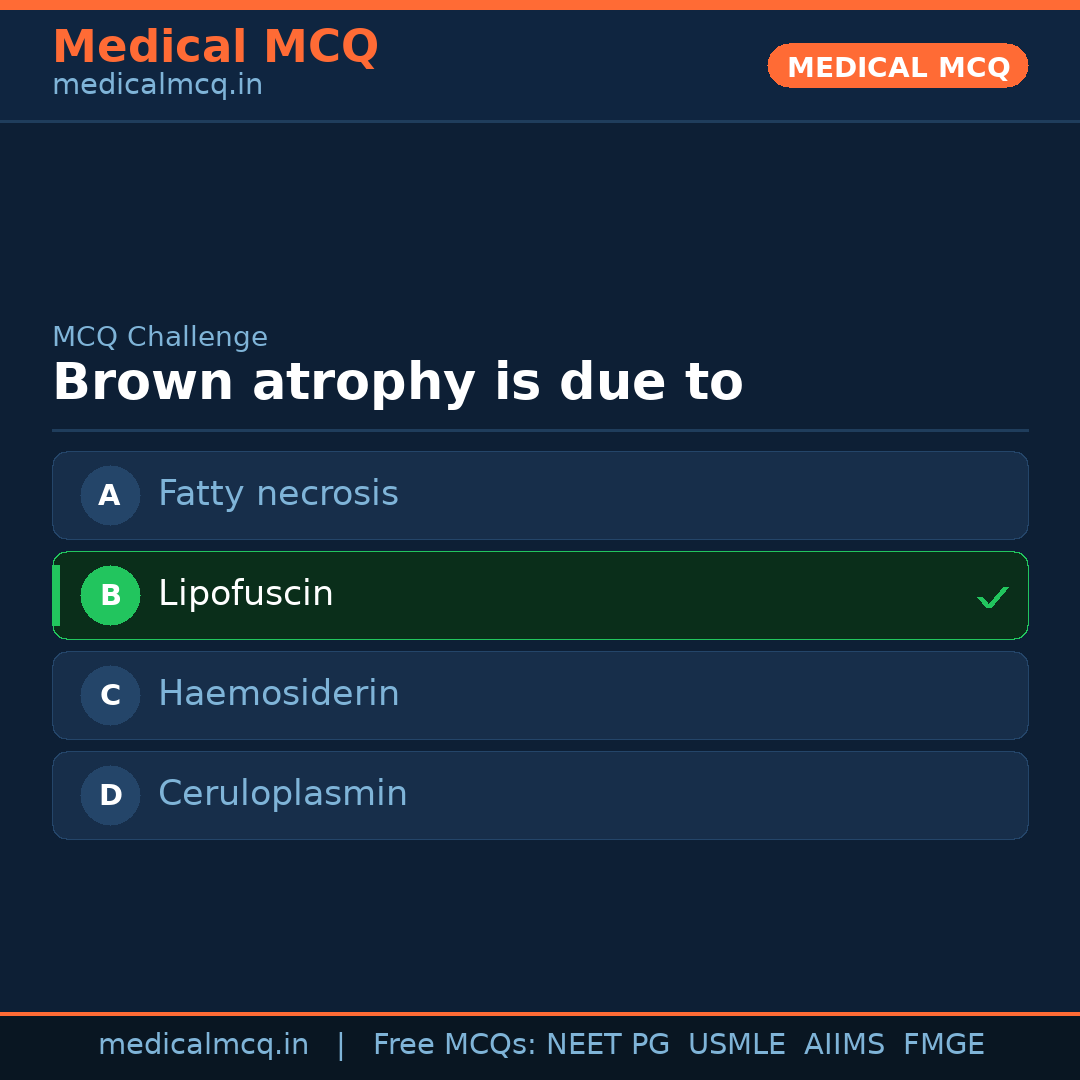 Medical MCQ
medicalmcq.in

MEDICAL MCQ

MCQ Challenge

Brown atrophy is due to

A Fatty necrosis

B Lipofuscin ✓

C Haemosiderin

D Ceruloplasmin

medicalmcq.in | Free MCQs: NEET PG USMLE AIIMS FMGE