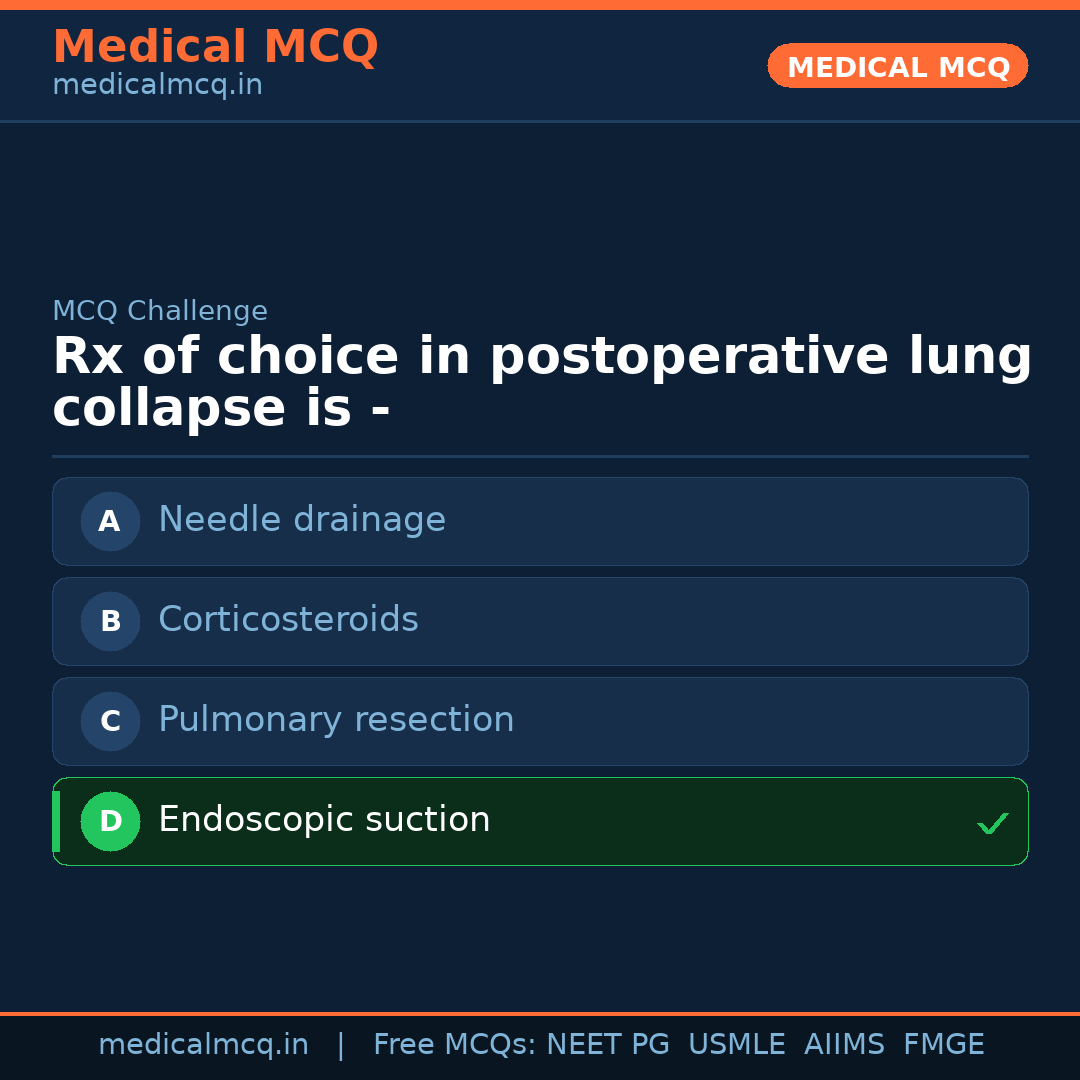 Medical MCQ
medicalmcq.in

MEDICAL MCQ

MCQ Challenge

Rx of choice in postoperative lung collapse is -

A Needle drainage

B Corticosteroids

C Pulmonary resection

D Endoscopic suction ✓

medicalmcq.in | Free MCQs: NEET PG USMLE AIIMS FMGE