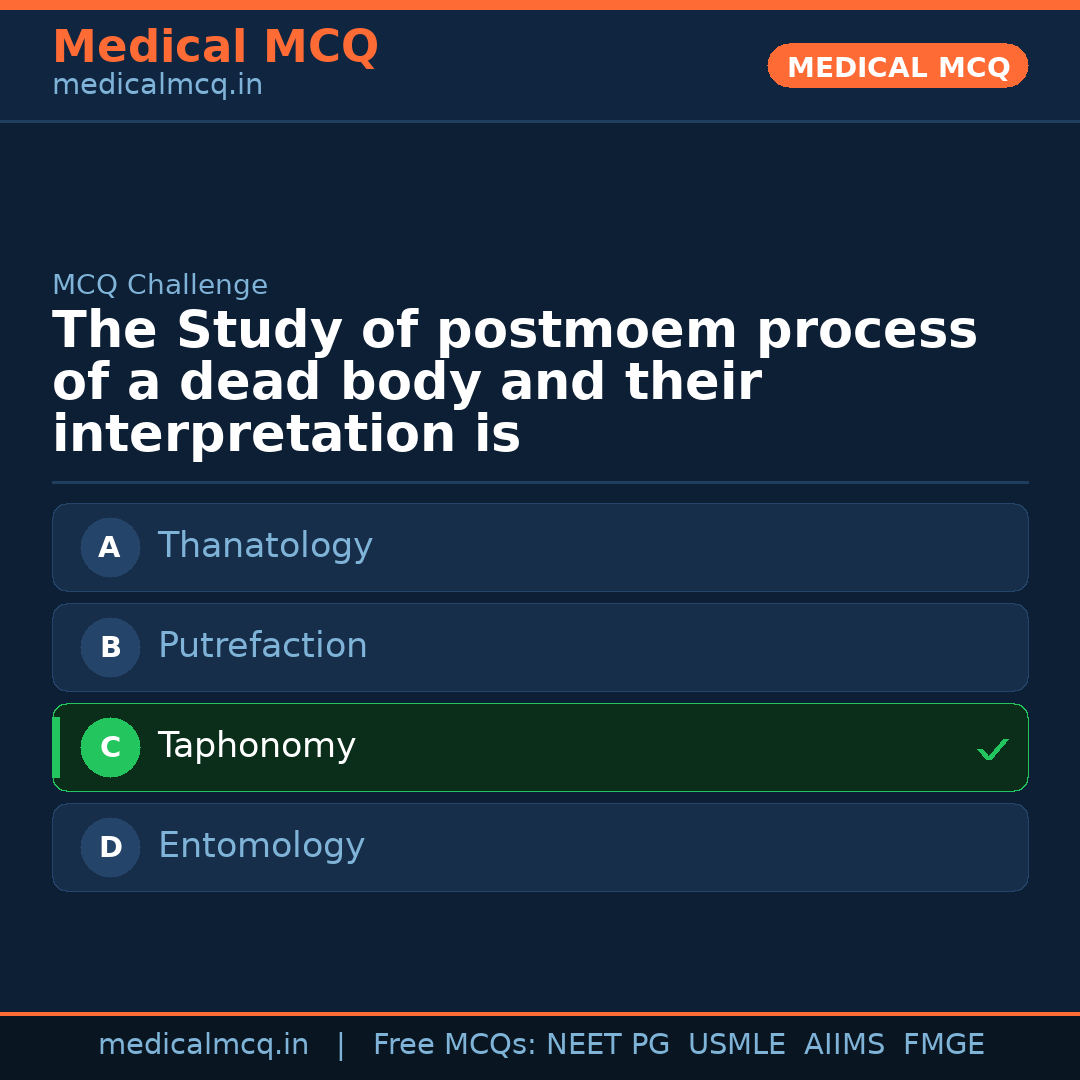 Medical MCQ
medicalmcq.in

MEDICAL MCQ

MCQ Challenge

The Study of postmoem process of a dead body and their interpretation is

A Thanatology

B Putrefaction

C Taphonomy ✓

D Entomology

medicalmcq.in | Free MCQs: NEET PG USMLE AIIMS FMGE