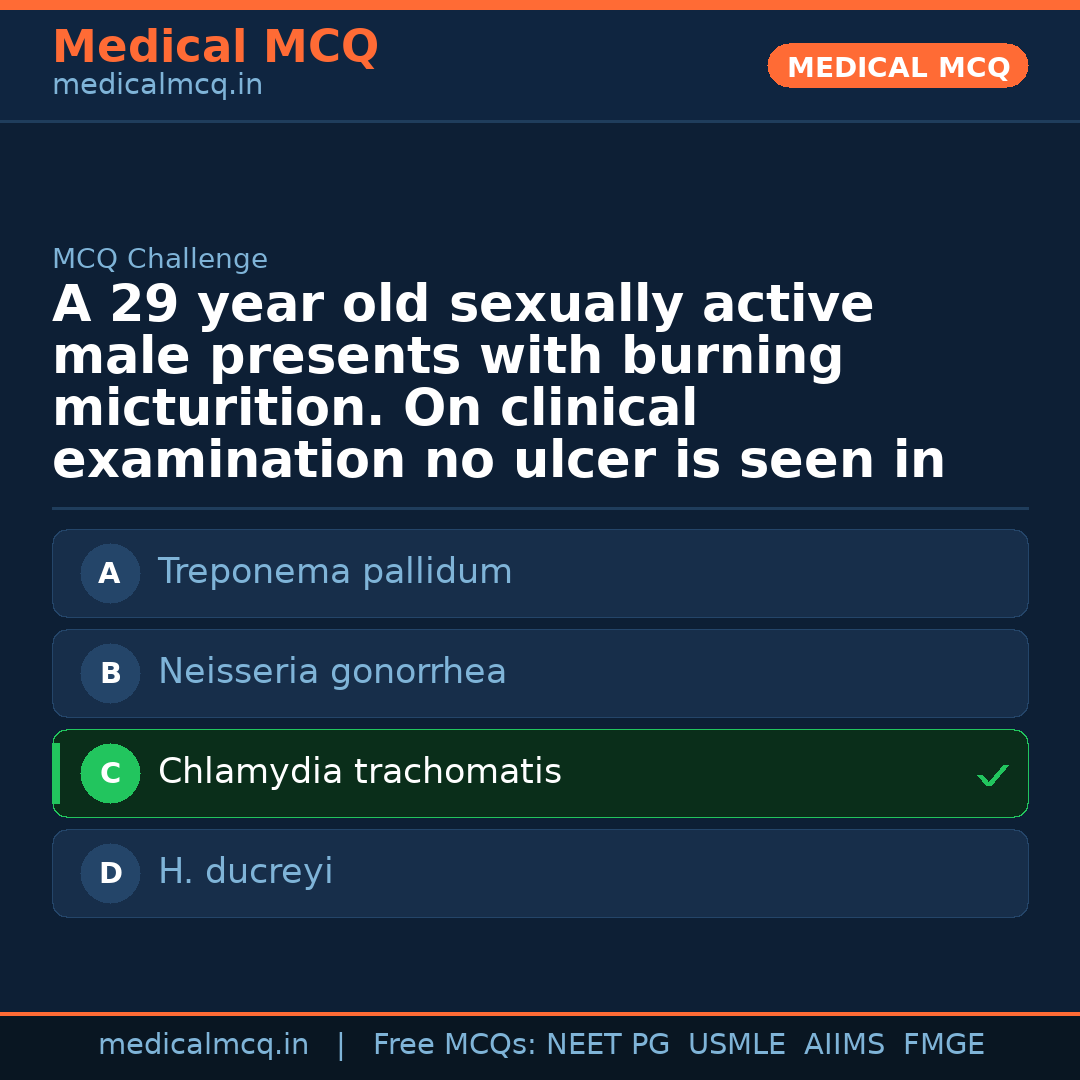 Medical MCQ
medicalmcq.in

MEDICAL MCQ

MCQ Challenge

A 29 year old sexually active male presents with burning micturition. On clinical examination no ulcer is seen in

A Treponema pallidum

B Neisseria gonorrhea

C Chlamydia trachomatis ✓

D H. ducreyi

medicalmcq.in | Free MCQs: NEET PG USMLE AIIMS FMGE