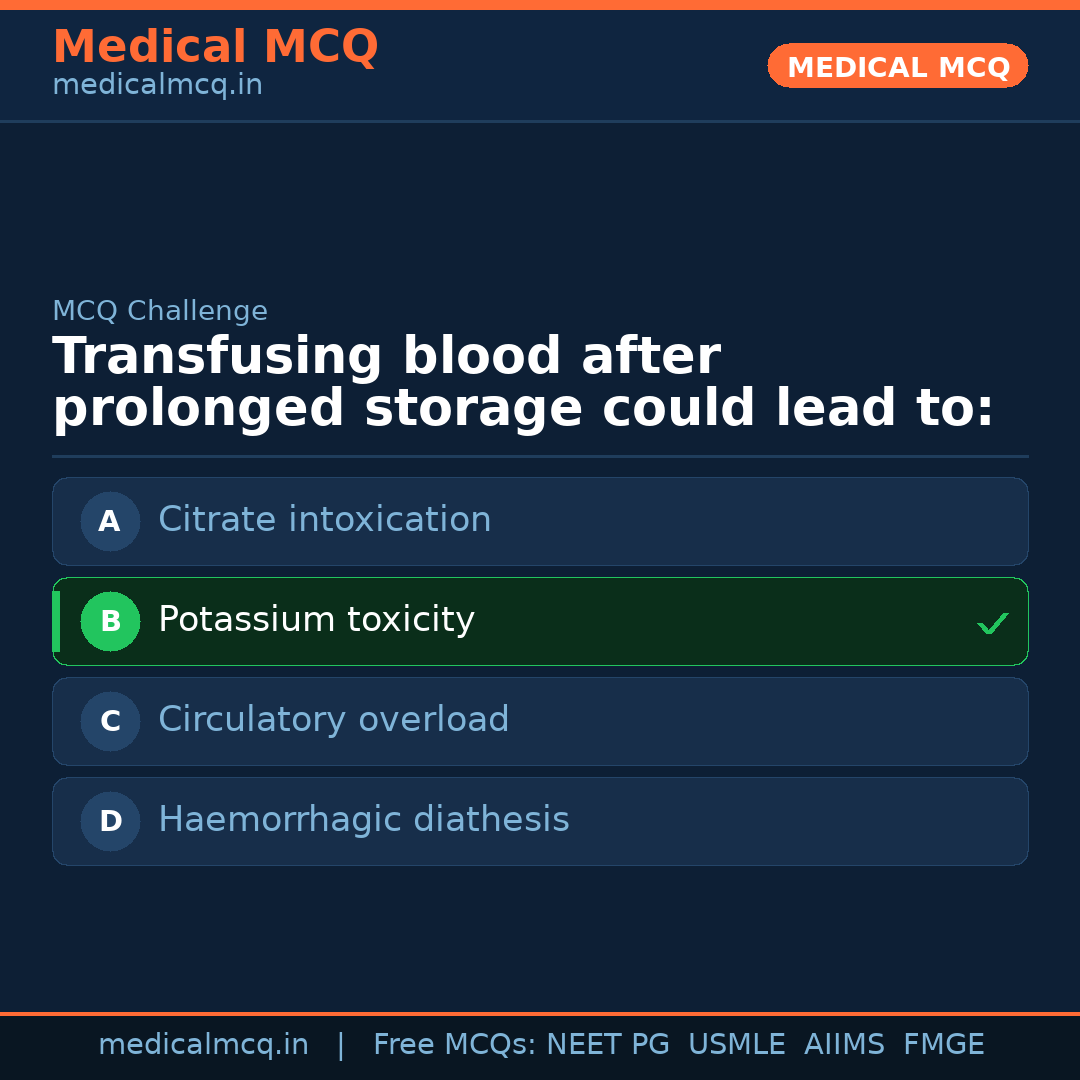 Medical MCQ
medicalmcq.in

MEDICAL MCQ

MCQ Challenge

Transfusing blood after prolonged storage could lead to:

A Citrate intoxication

B Potassium toxicity ✓

C Circulatory overload

D Haemorrhagic diathesis

medicalmcq.in | Free MCQs: NEET PG USMLE AIIMS FMGE