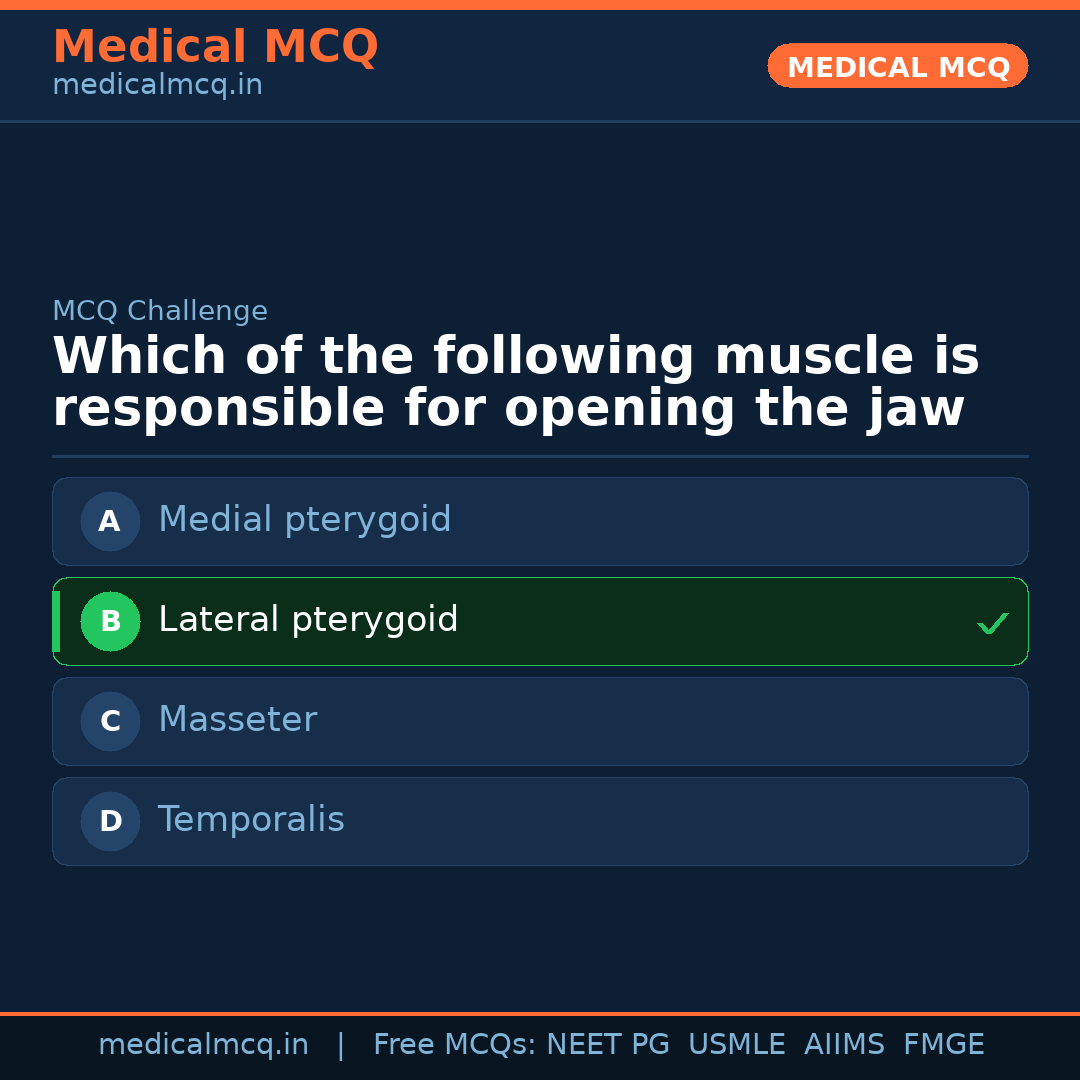 Medical MCQ
medicalmcq.in

MEDICAL MCQ

MCQ Challenge

Which of the following muscle is responsible for opening the jaw

A Medial pterygoid

B Lateral pterygoid ✓

C Masseter

D Temporalis

medicalmcq.in | Free MCQs: NEET PG USMLE AIIMS FMGE