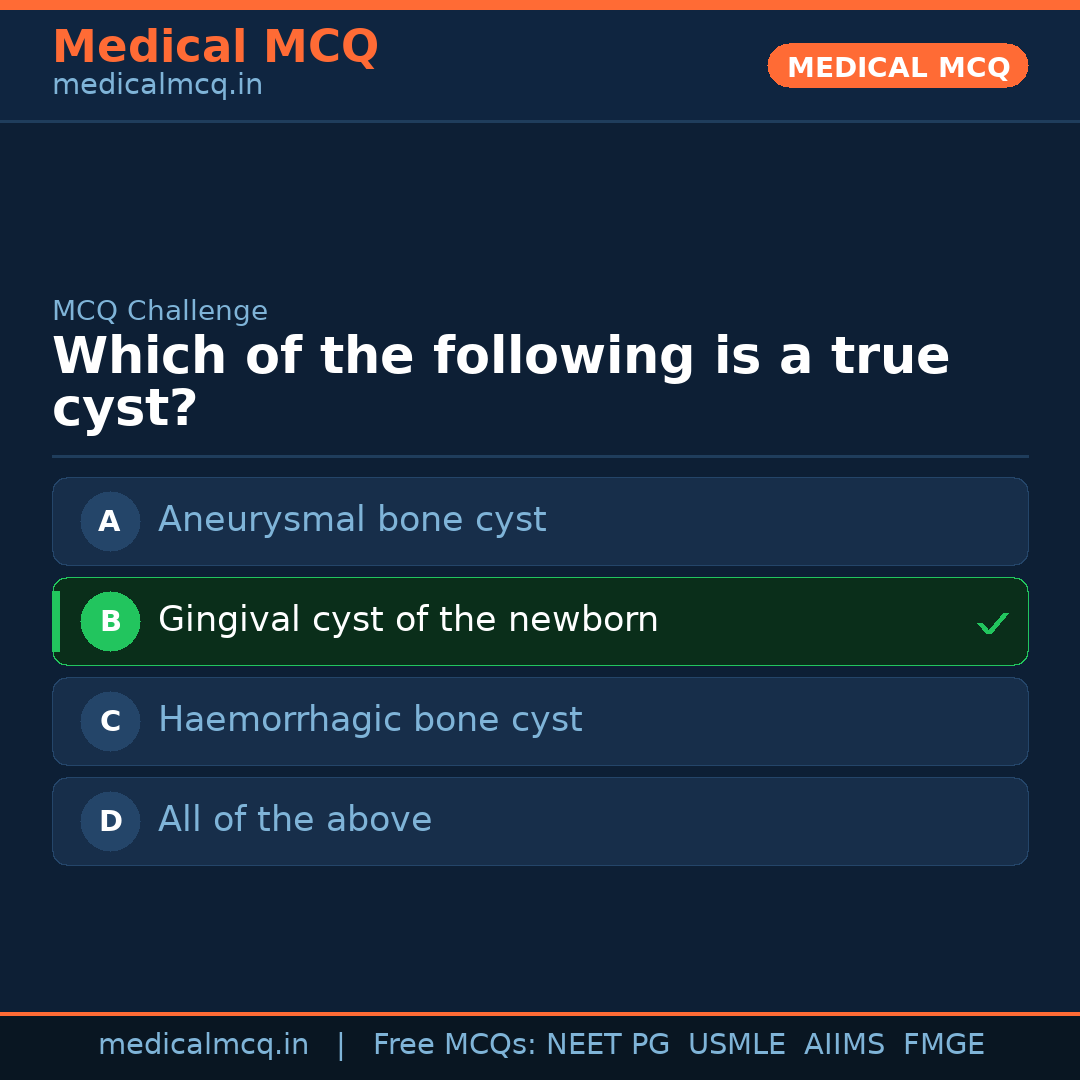 Medical MCQ
medicalmcq.in

MEDICAL MCQ

MCQ Challenge
Which of the following is a true cyst?

A Aneurysmal bone cyst

B Gingival cyst of the newborn ✓

C Haemorrhagic bone cyst

D All of the above

medicalmcq.in | Free MCQs: NEET PG USMLE AIIMS FMGE