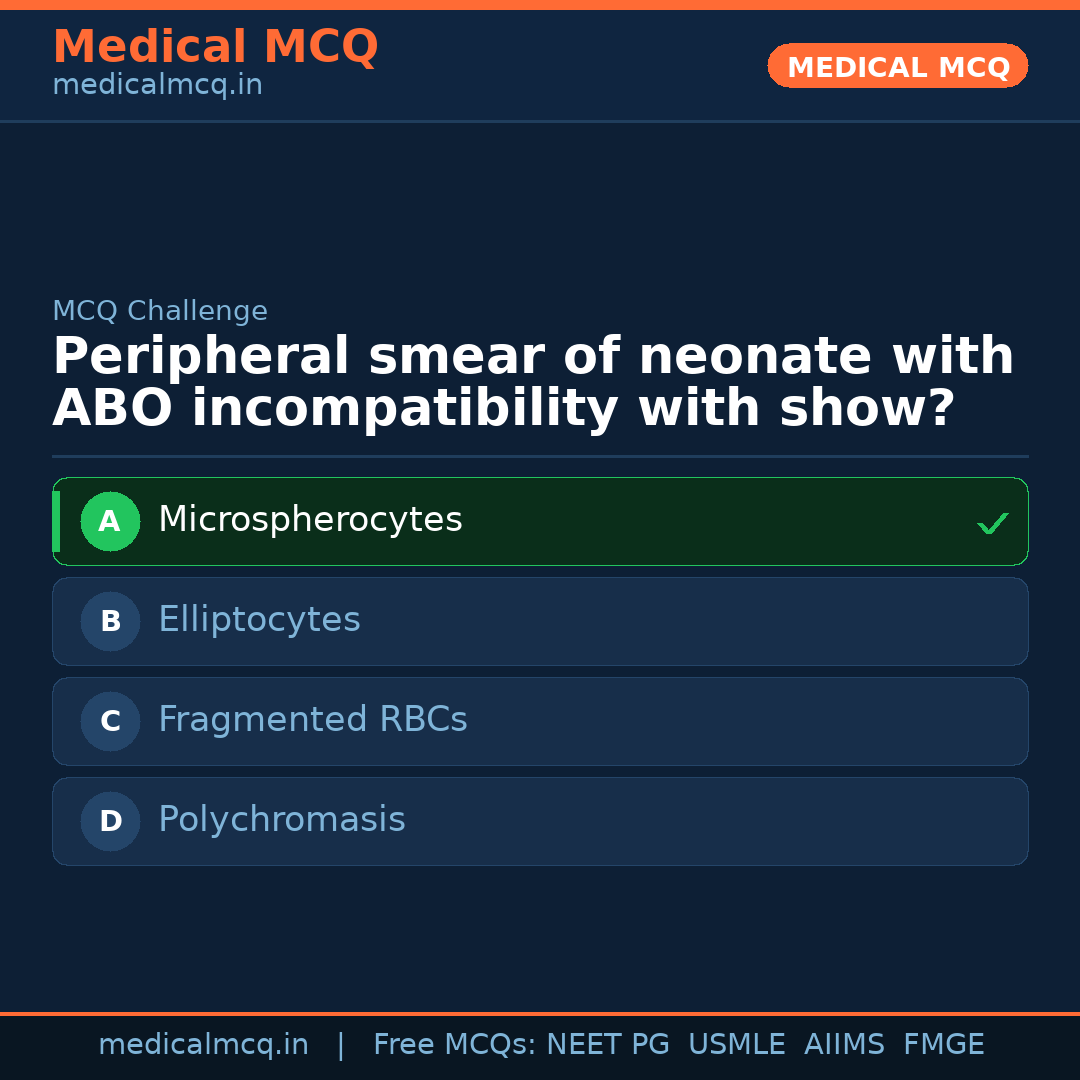 Medical MCQ
medicalmcq.in

MEDICAL MCQ

MCQ Challenge

Peripheral smear of neonate with ABO incompatibility with show?

A Microspherocytes ✓

B Elliptocytes

C Fragmented RBCs

D Polychromasis

medicalmcq.in | Free MCQs: NEET PG USMLE AIIMS FMGE