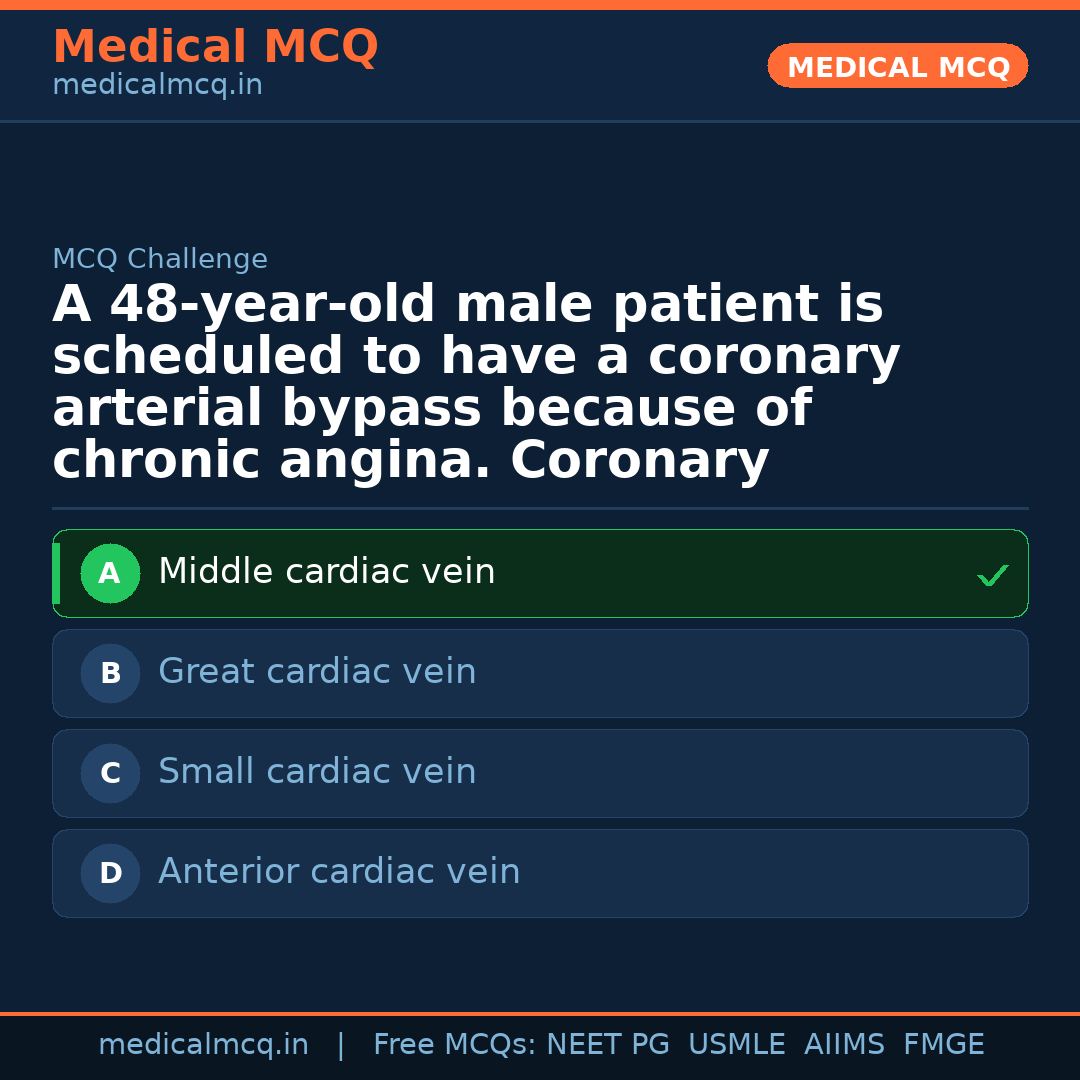 Medical MCQ
medicalmcq.in

MEDICAL MCQ

MCQ Challenge

A 48-year-old male patient is scheduled to have a coronary arterial bypass because of chronic angina. Coronary

A Middle cardiac vein ✓

B Great cardiac vein

C Small cardiac vein

D Anterior cardiac vein

medicalmcq.in | Free MCQs: NEET PG USMLE AIIMS FMGE