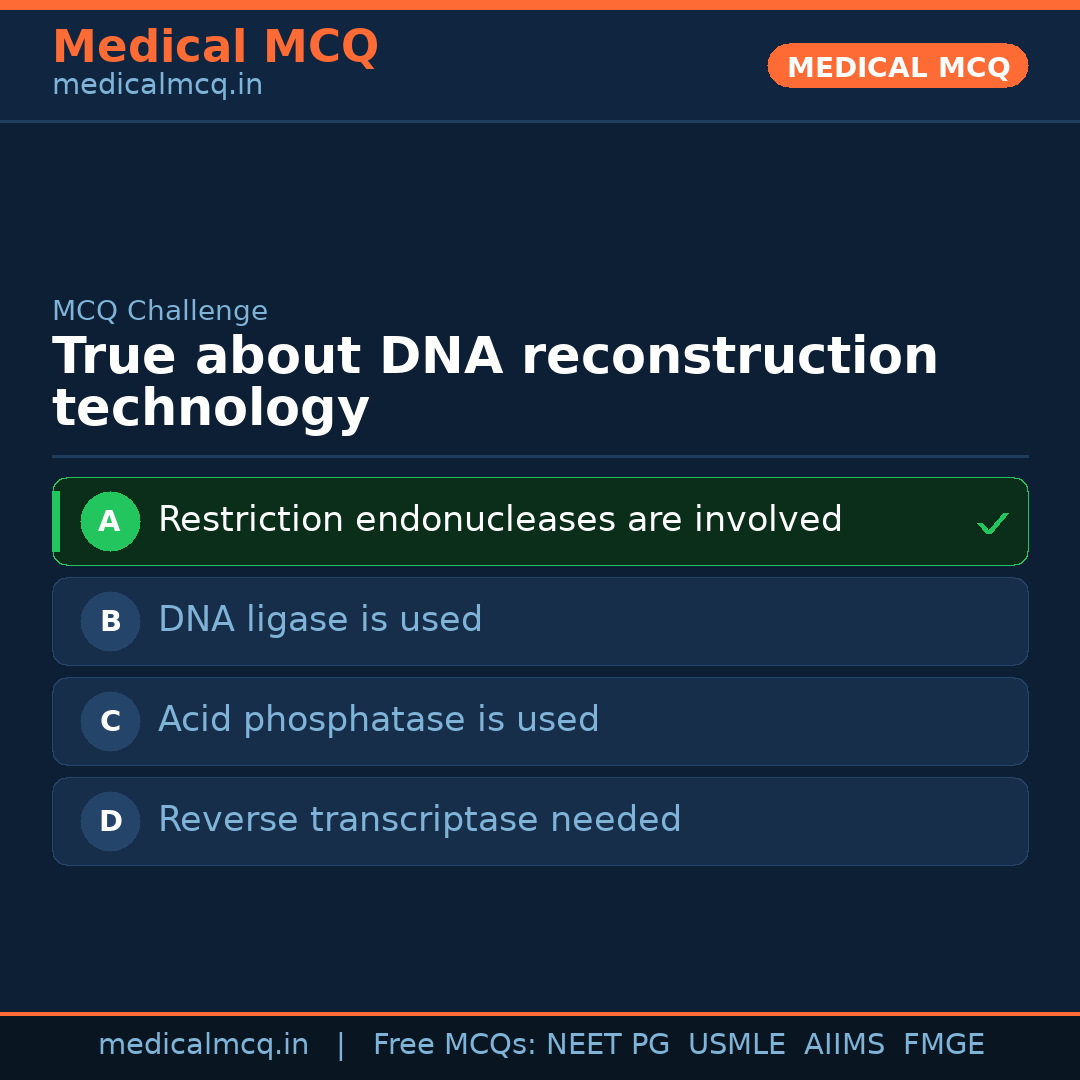 Medical MCQ
medicalmcq.in

MEDICAL MCQ

MCQ Challenge

True about DNA reconstruction technology

A Restriction endonucleases are involved ✓

B DNA ligase is used

C Acid phosphatase is used

D Reverse transcriptase needed

medicalmcq.in | Free MCQs: NEET PG USMLE AIIMS FMGE